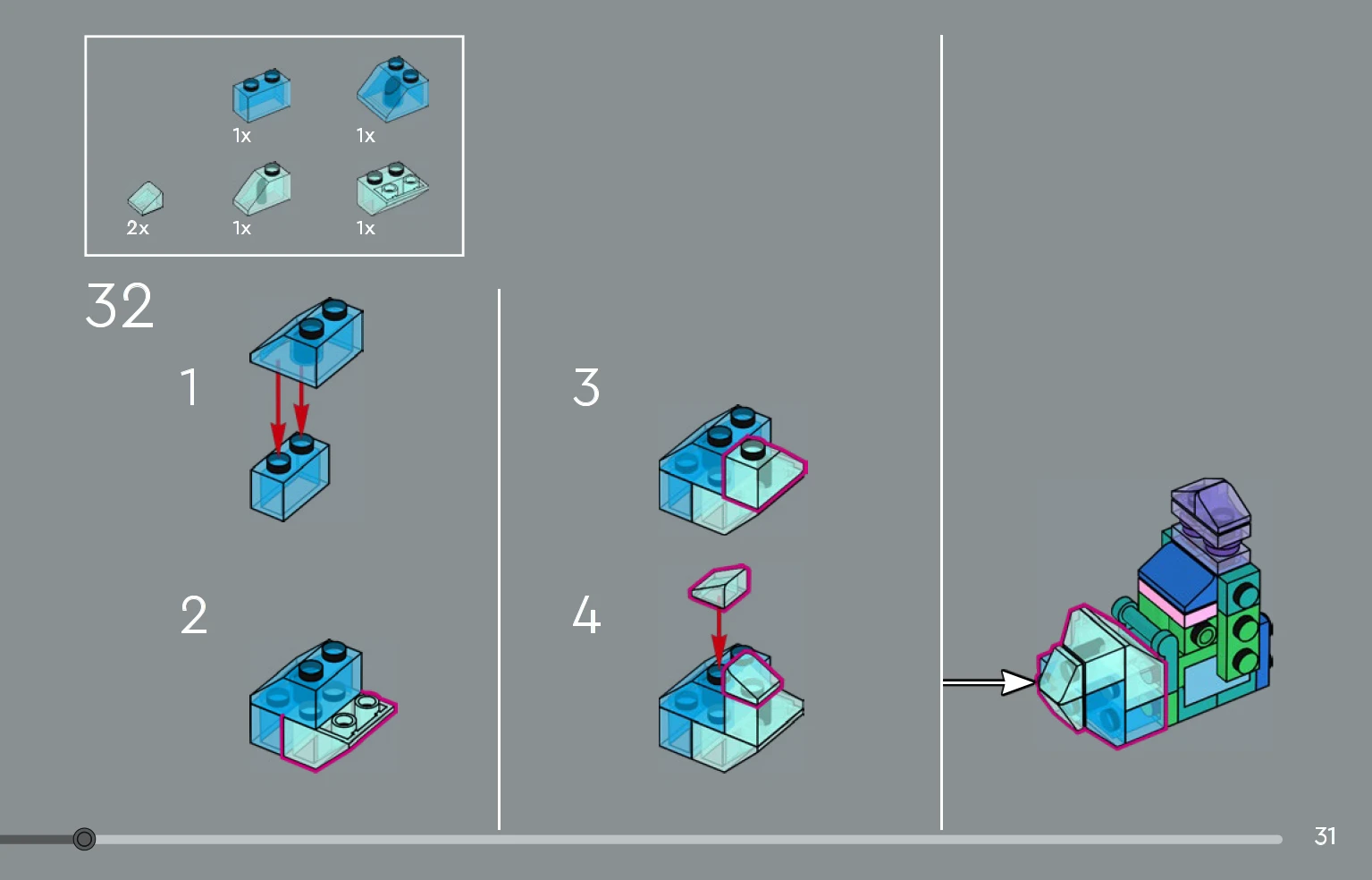 1x
1x
2x
1x
1x

32

1

2

3

4

31