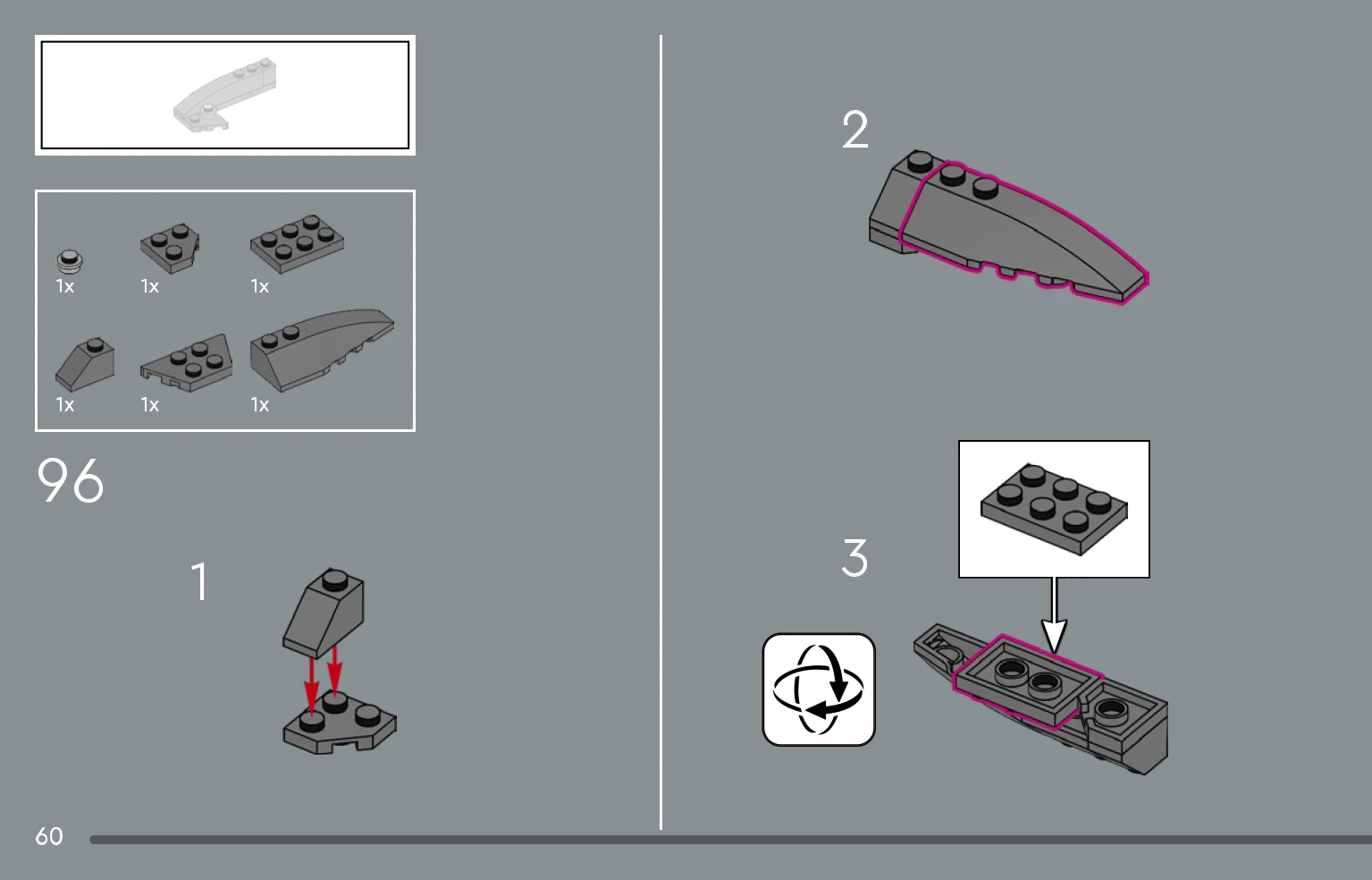 1x 1x 1x

1x 1x 1x

96

1

2

3

60