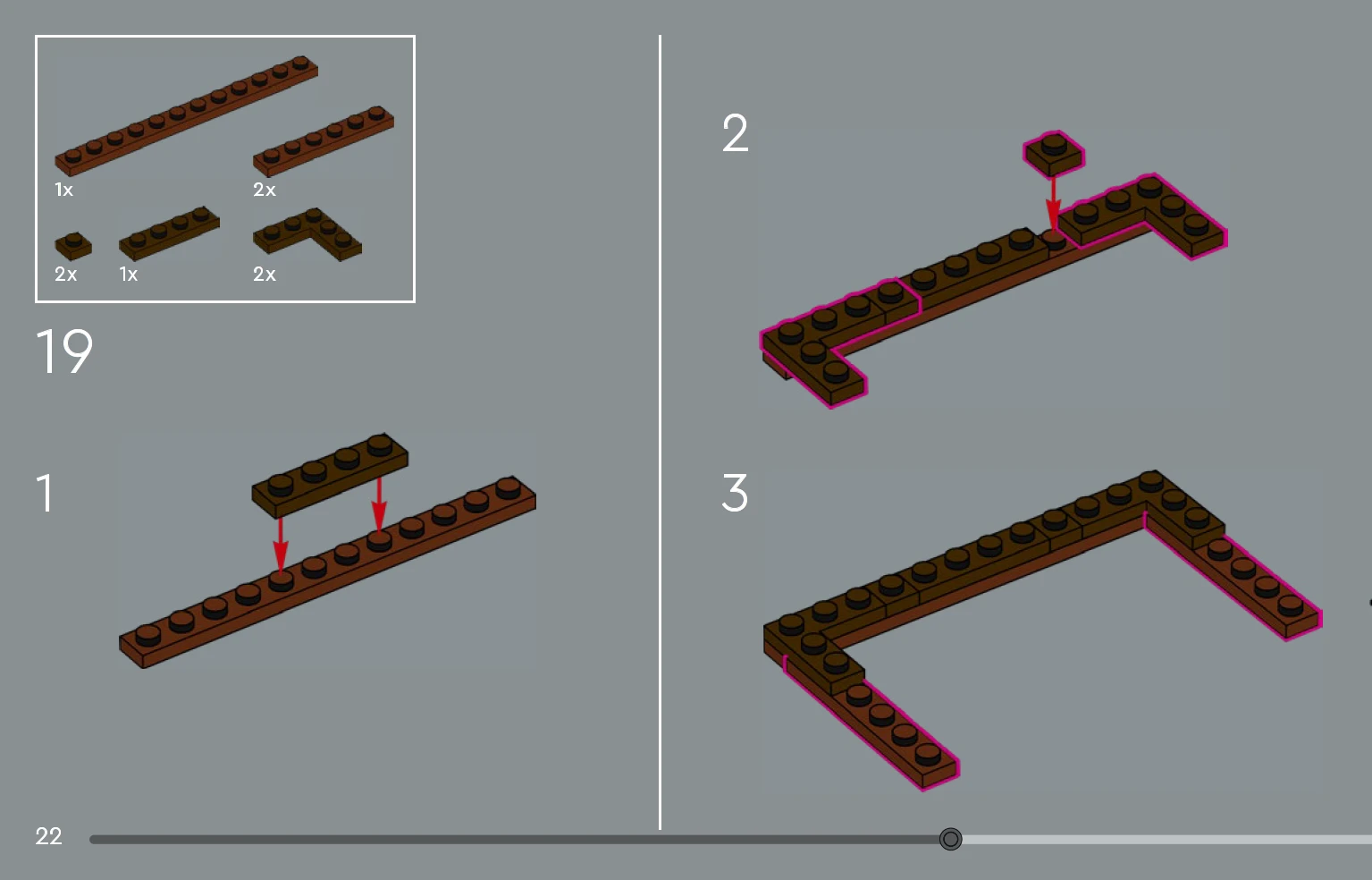 1x
2x
2x
1x
2x

19

1

2

3

22