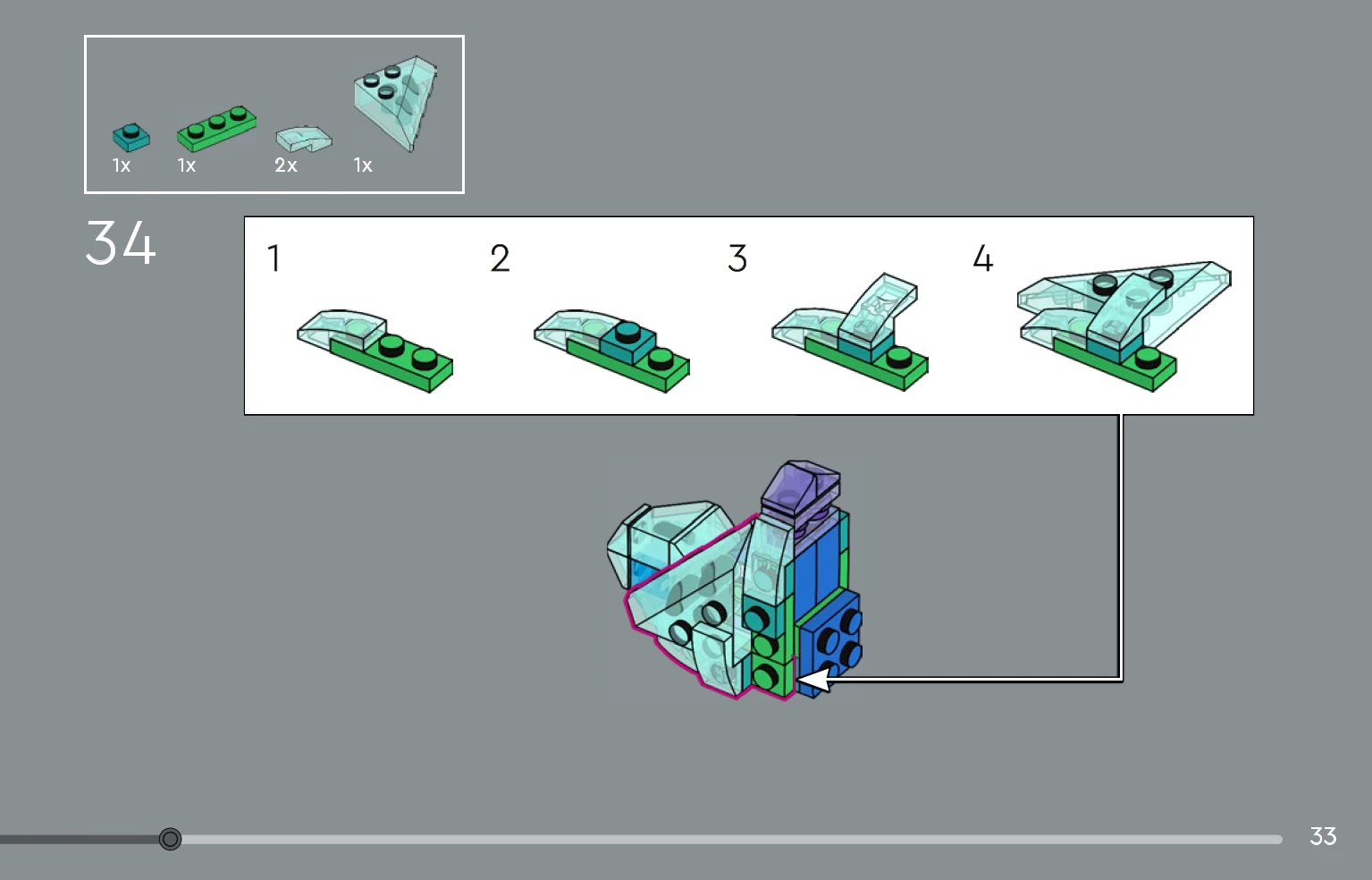 1x 1x 2x 1x

34

1

2

3

4

33