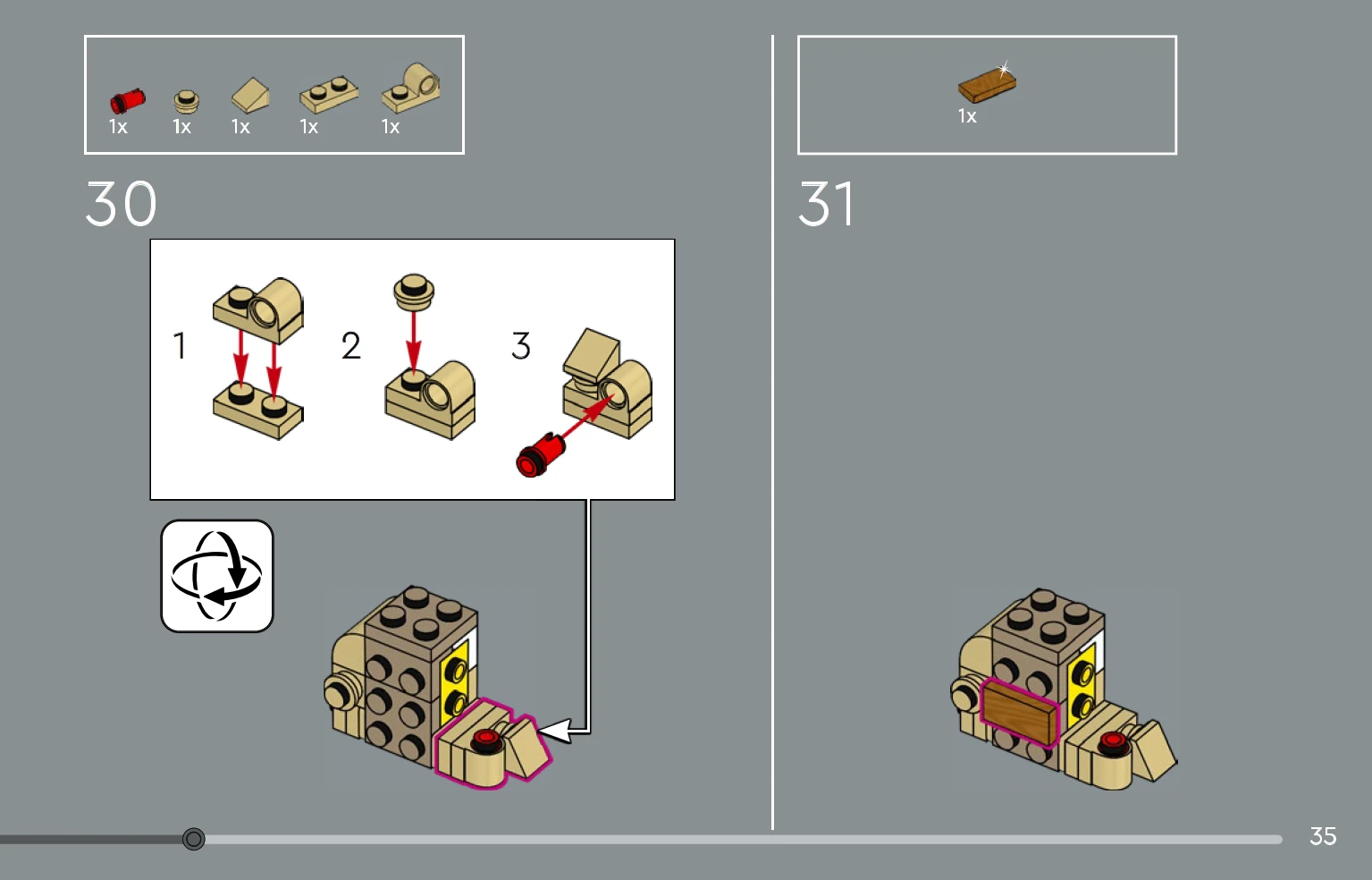 1x 1x 1x 1x 1x

30

1

2

3

1x

31

35