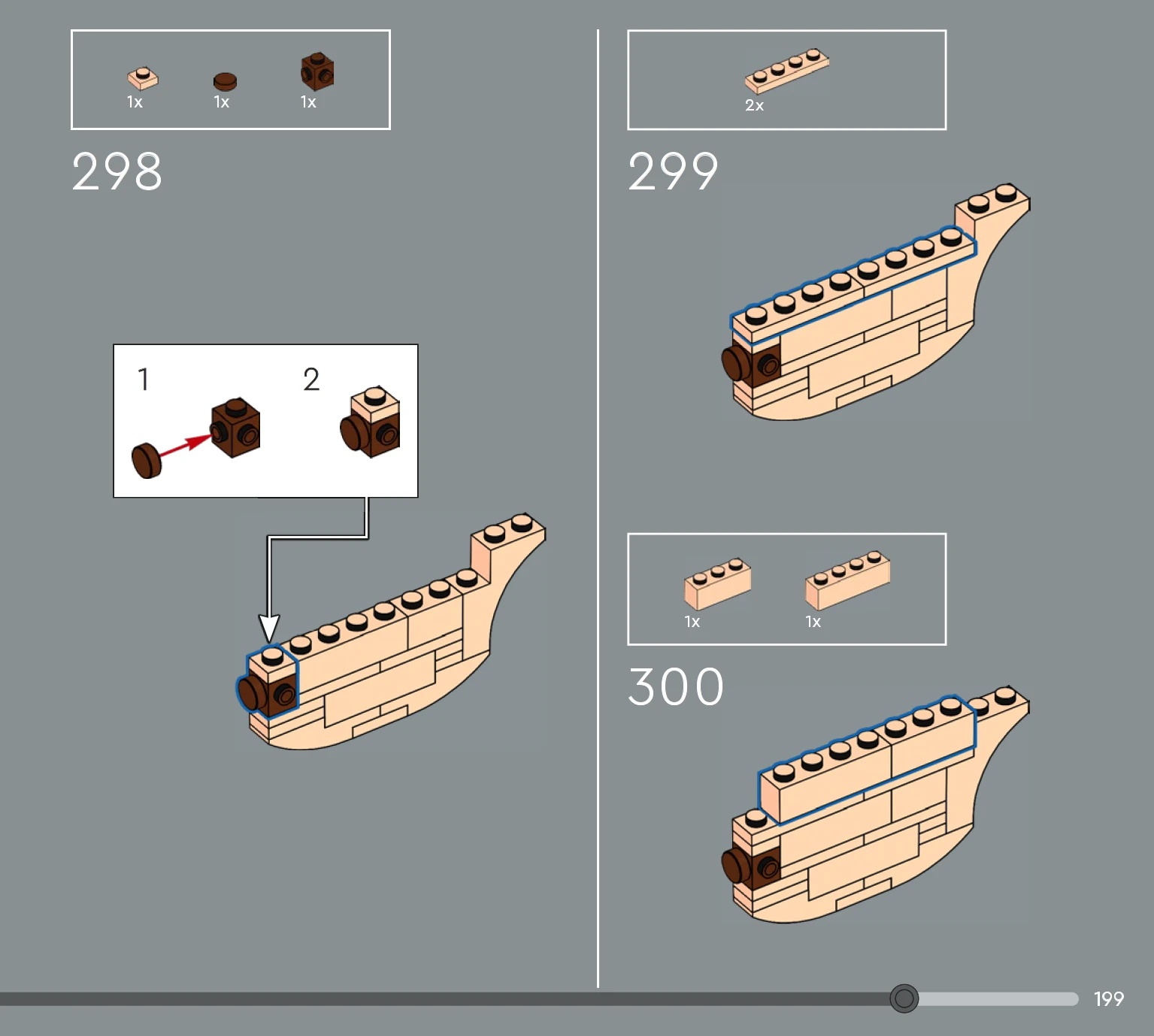 1x 1x 1x

298

1

2

2x

299

1x 1x

300

199