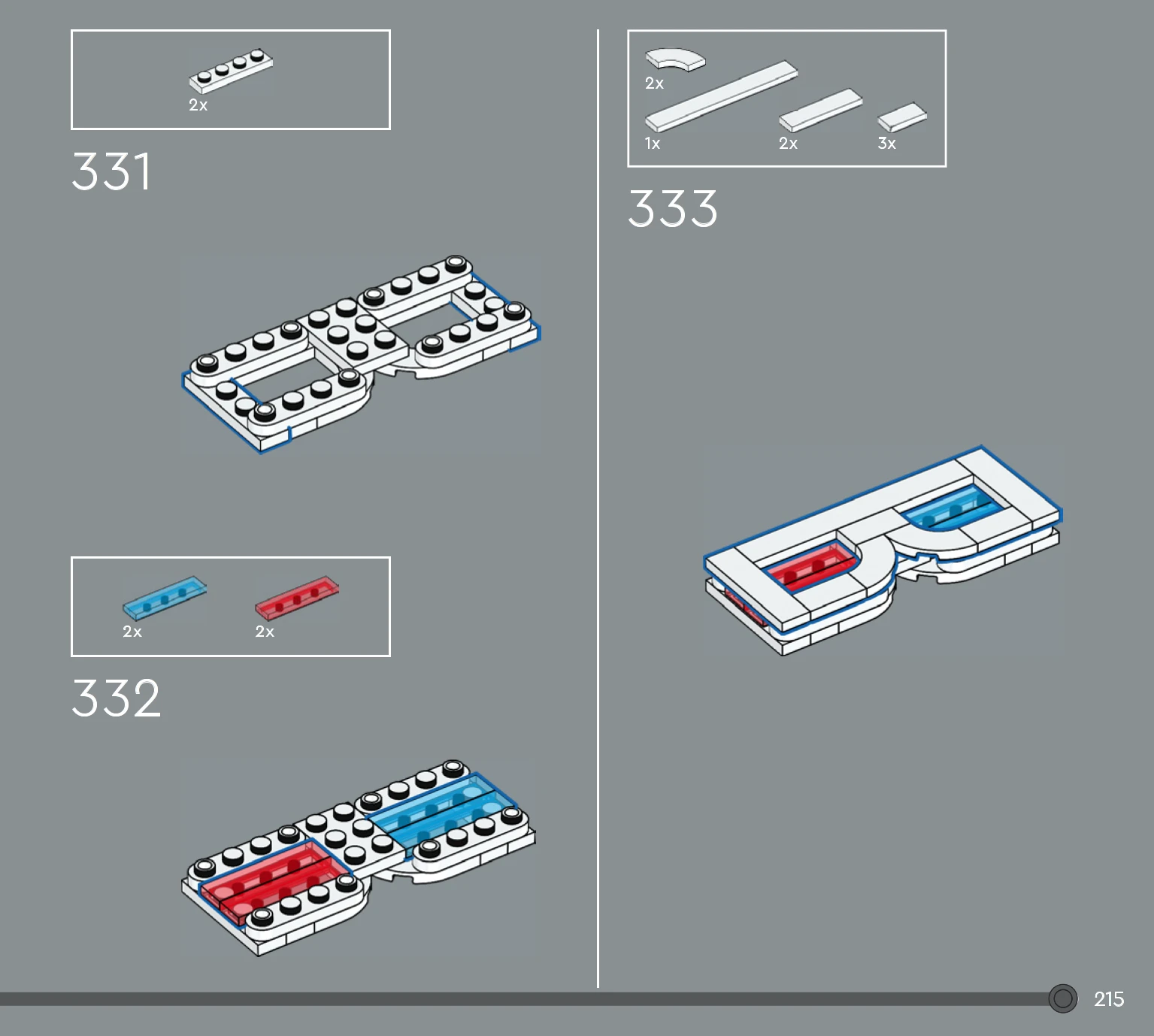 2x

331

2x 2x

332

2x
1x 2x 3x

333

215