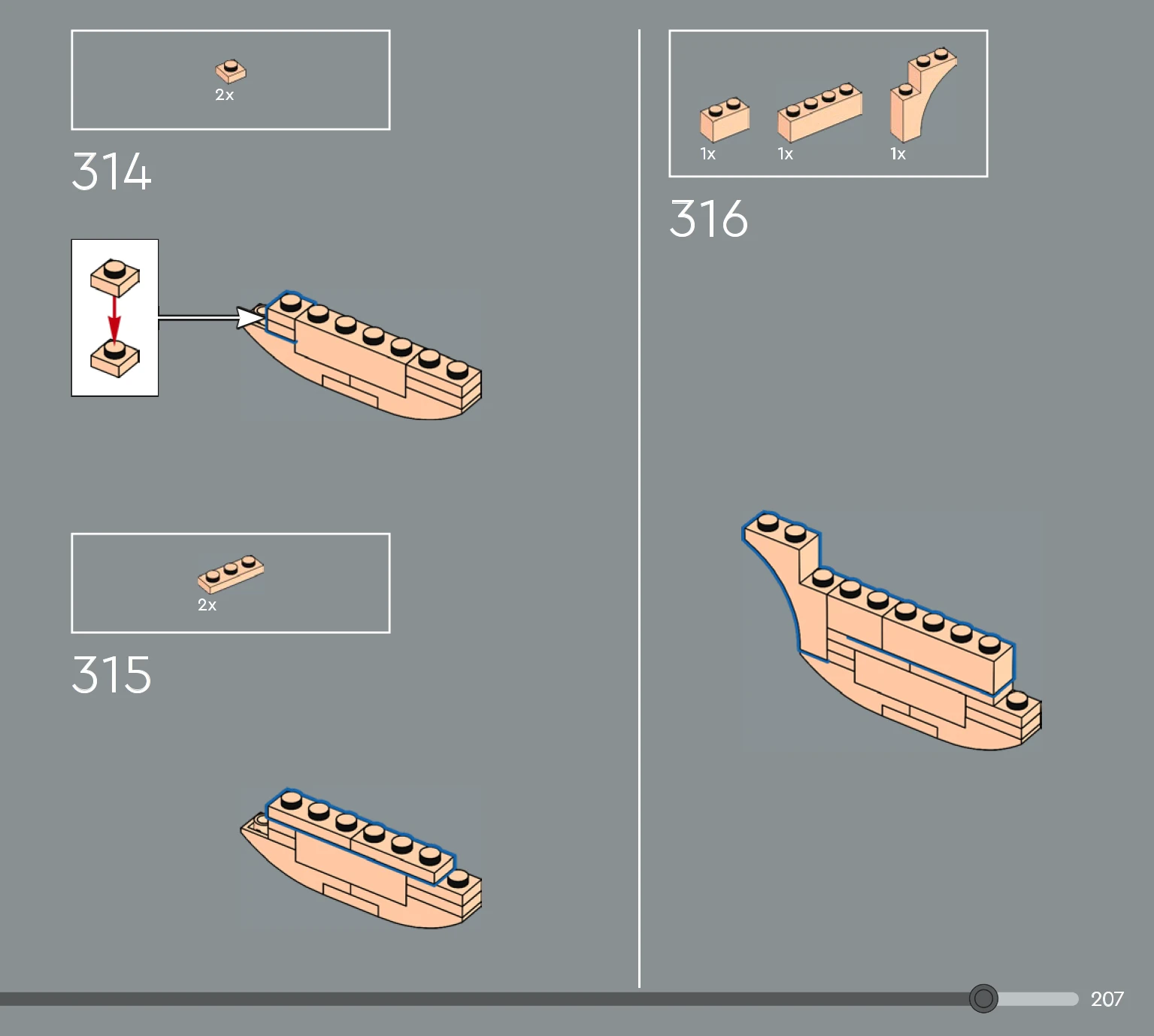 2x

314

2x

315

1x 1x 1x

316

207