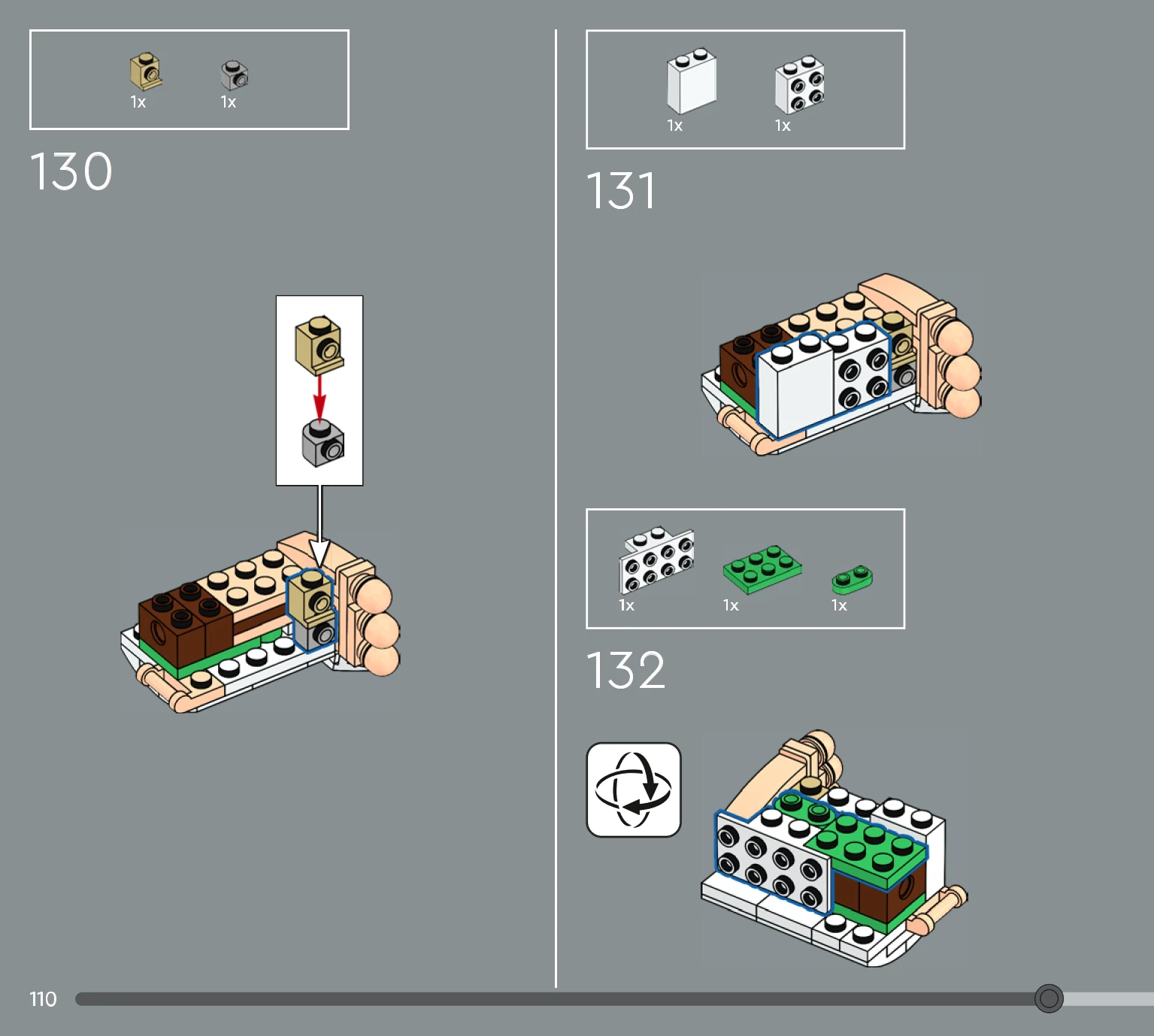 1x 1x

130

1x 1x

131

1x 1x 1x

132

110