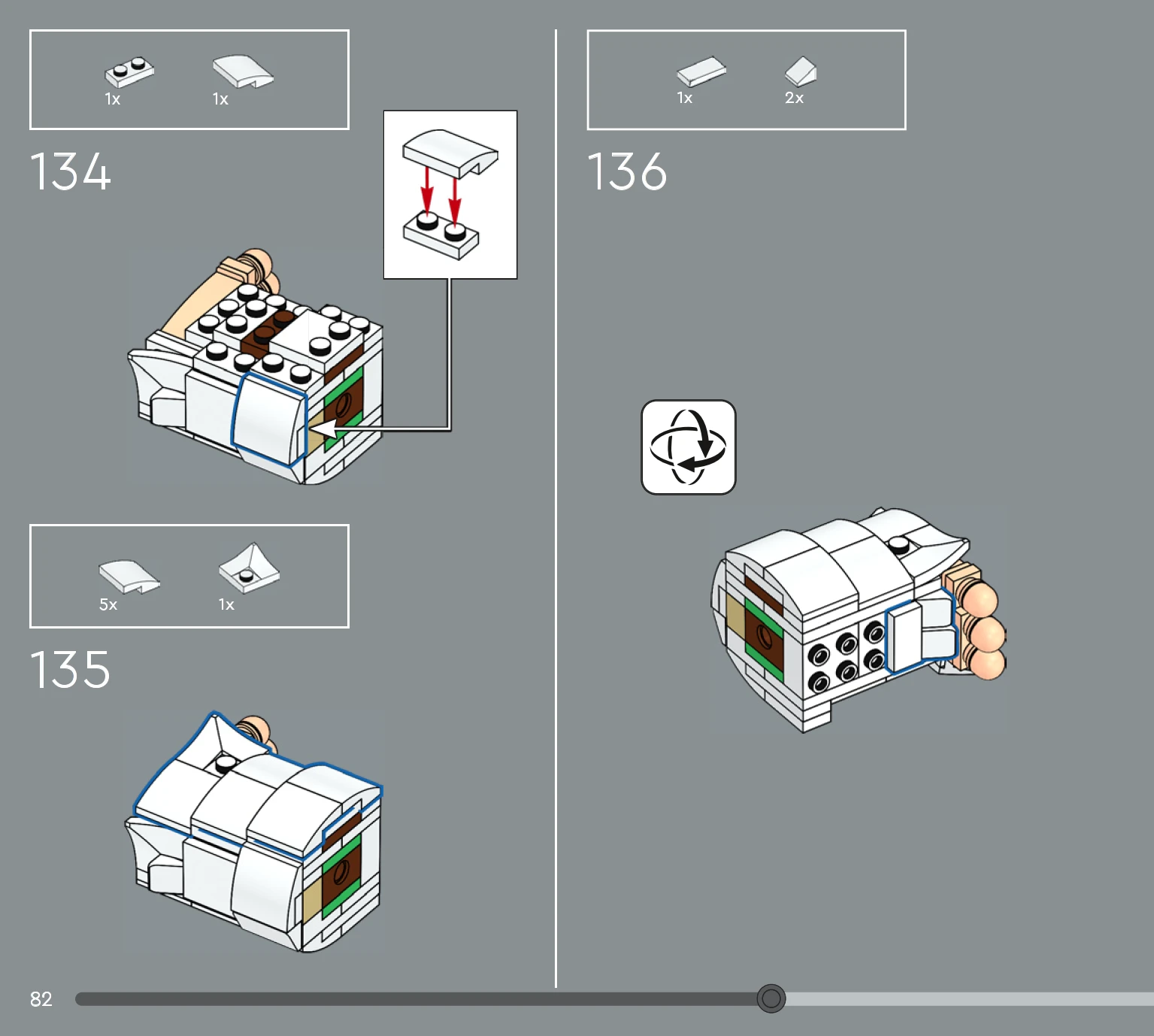 1x 1x

134

5x 1x

135

1x 2x

136

82