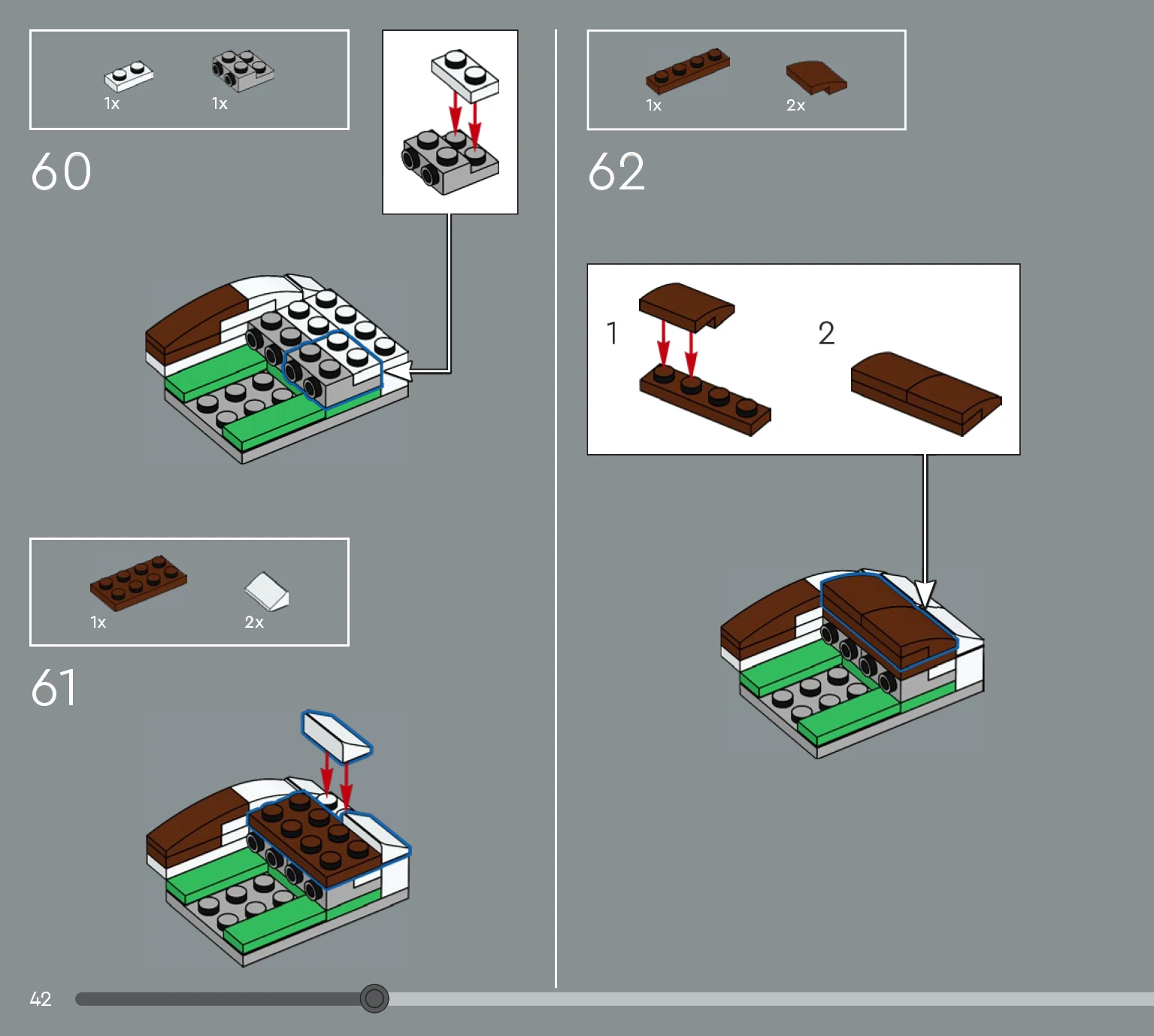 1x 1x

60

1x 2x

61

1x 2x

62

1

2

42