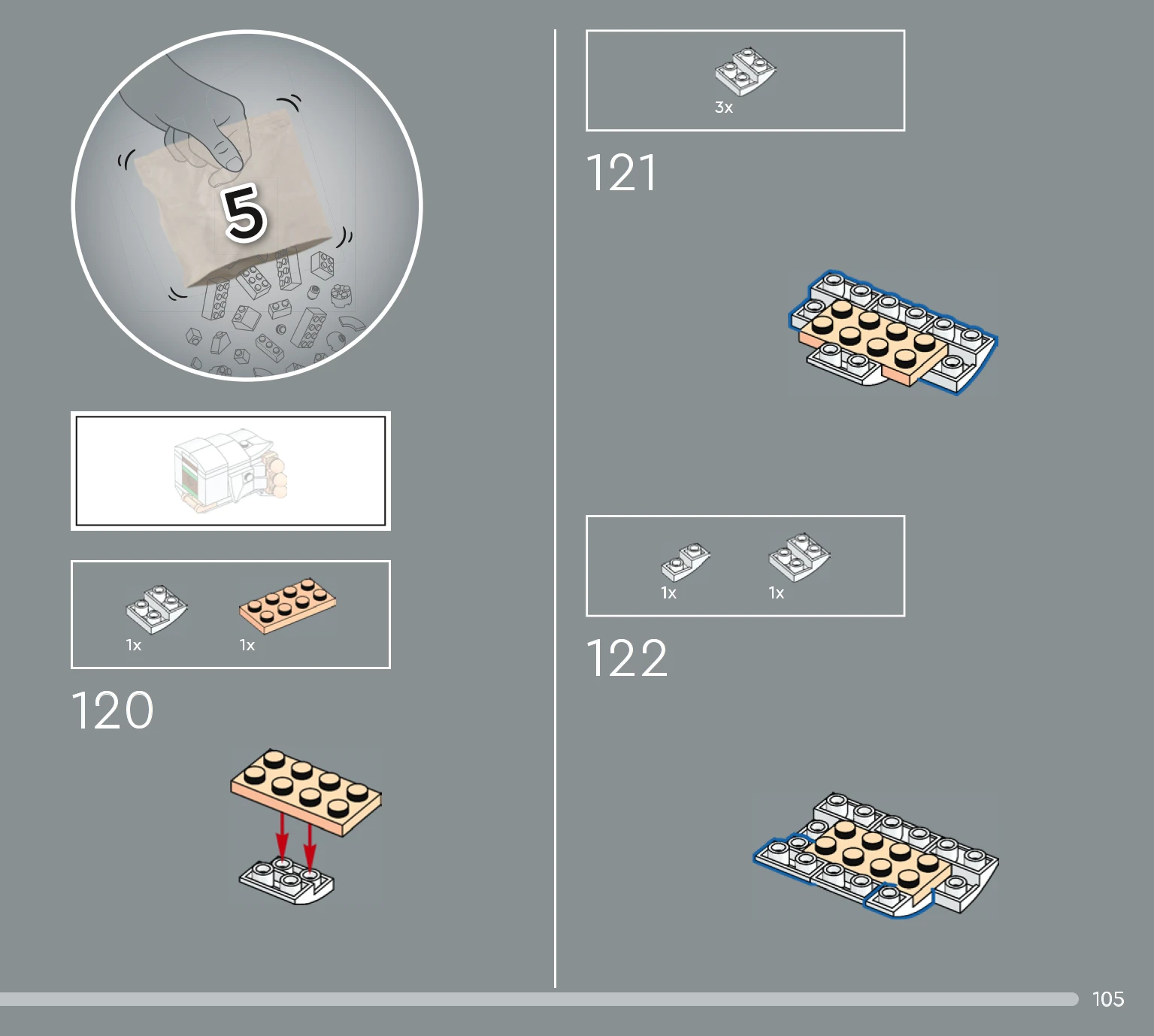 5

1x 1x

120

3x

121

1x 1x

122

105