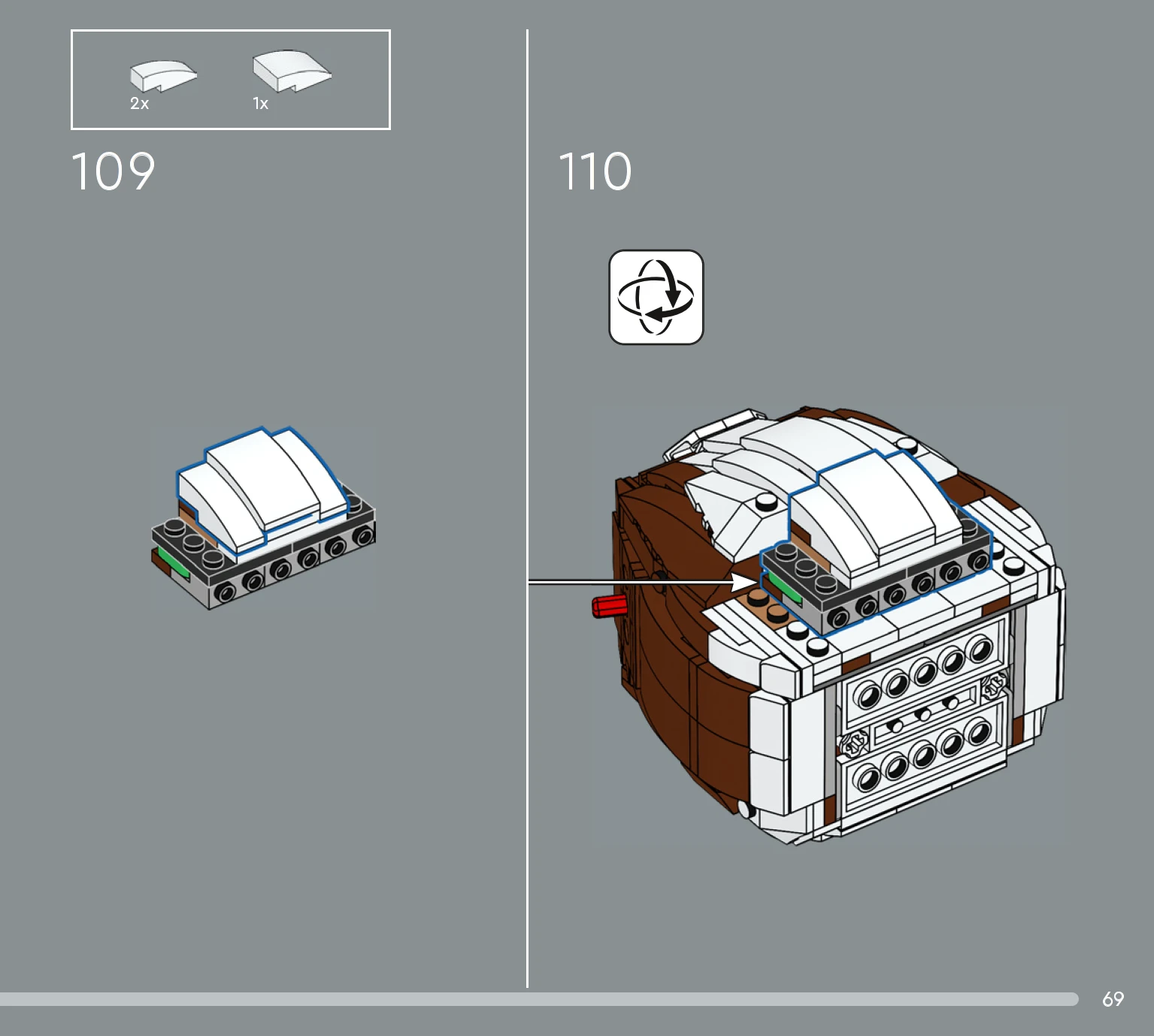 2x

1x

109

110

69