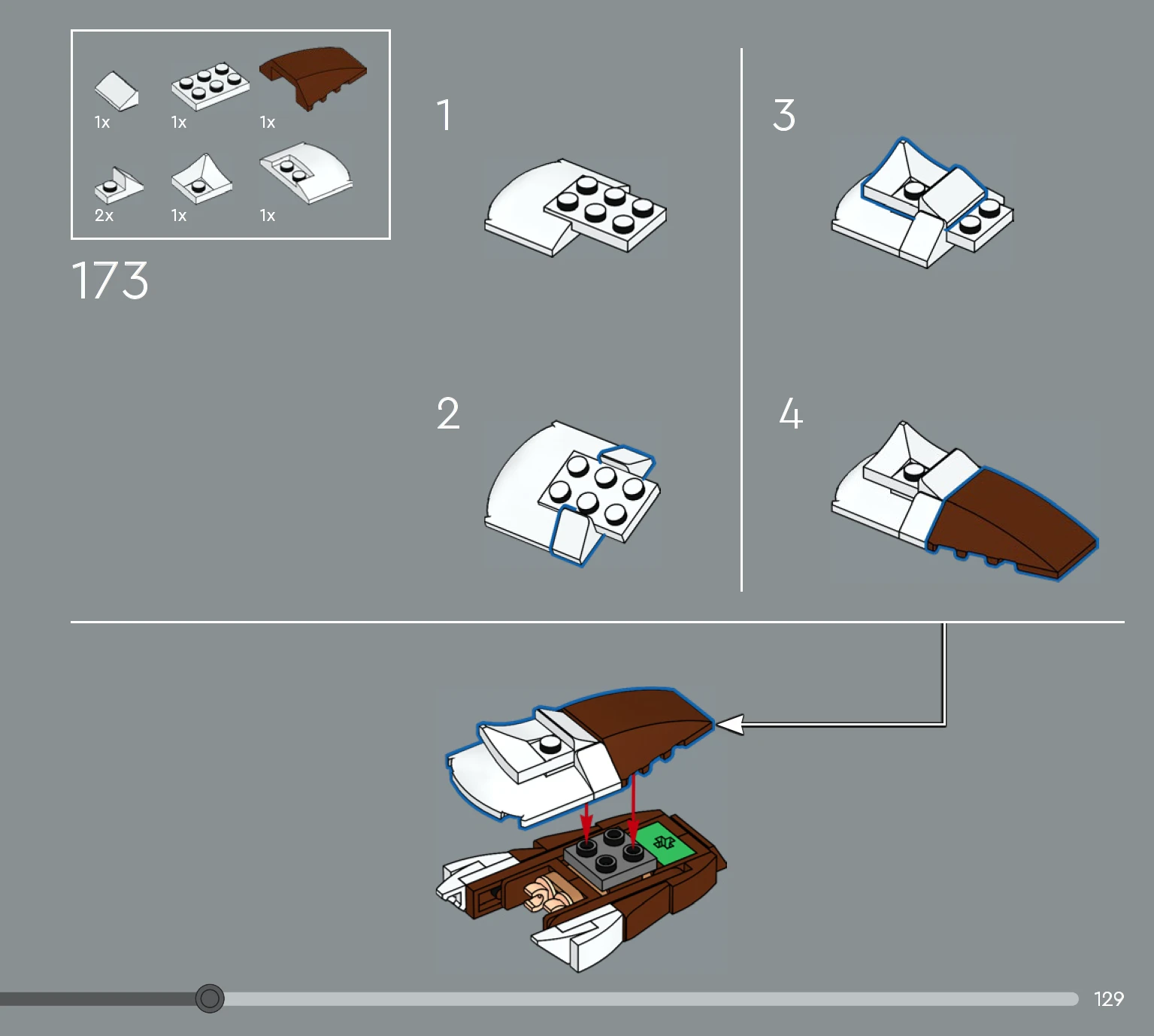 1x 1x 1x

2x 1x 1x

173

1

2

3

4

129