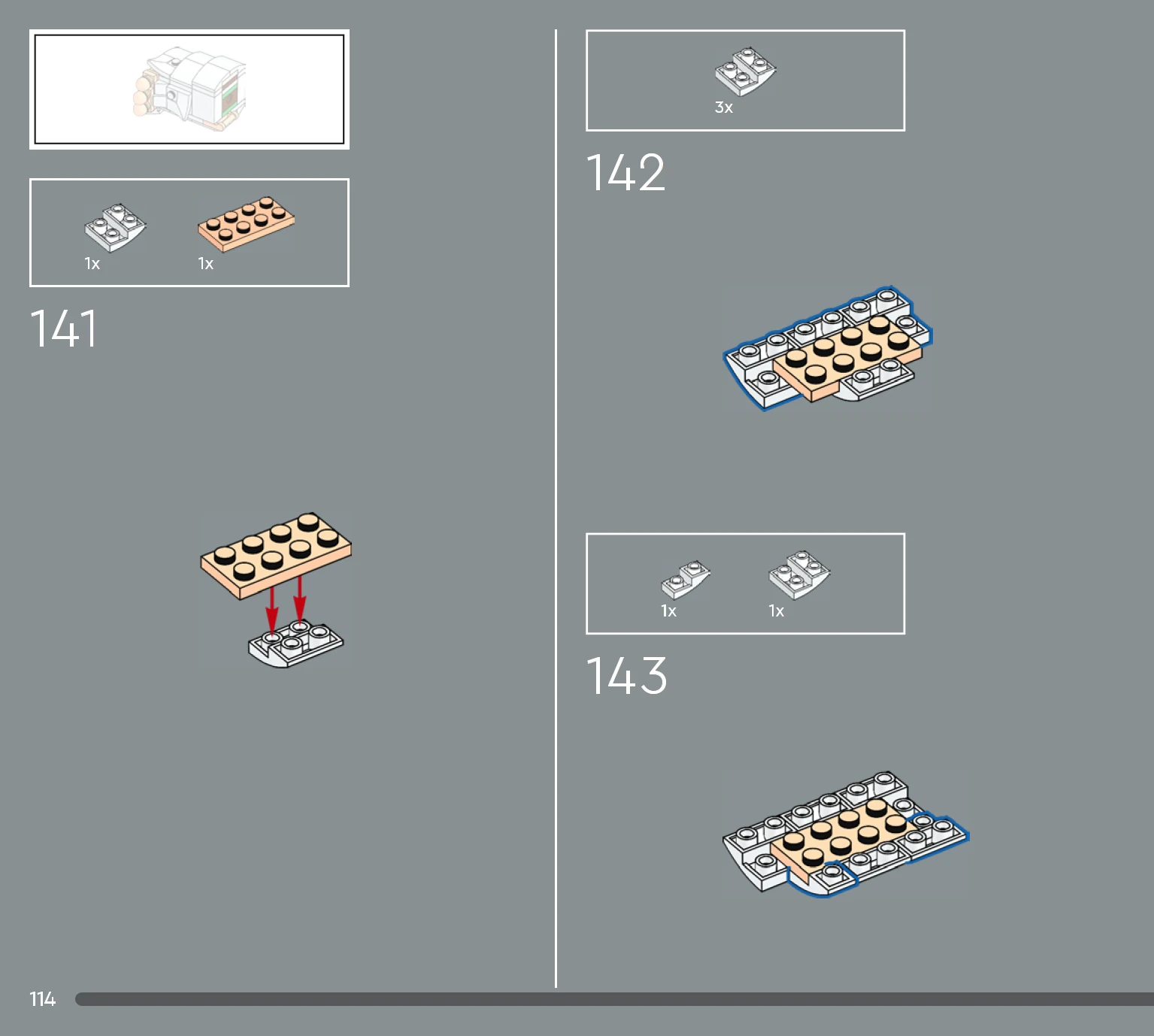 1x

1x

141

3x

142

1x

1x

143

114