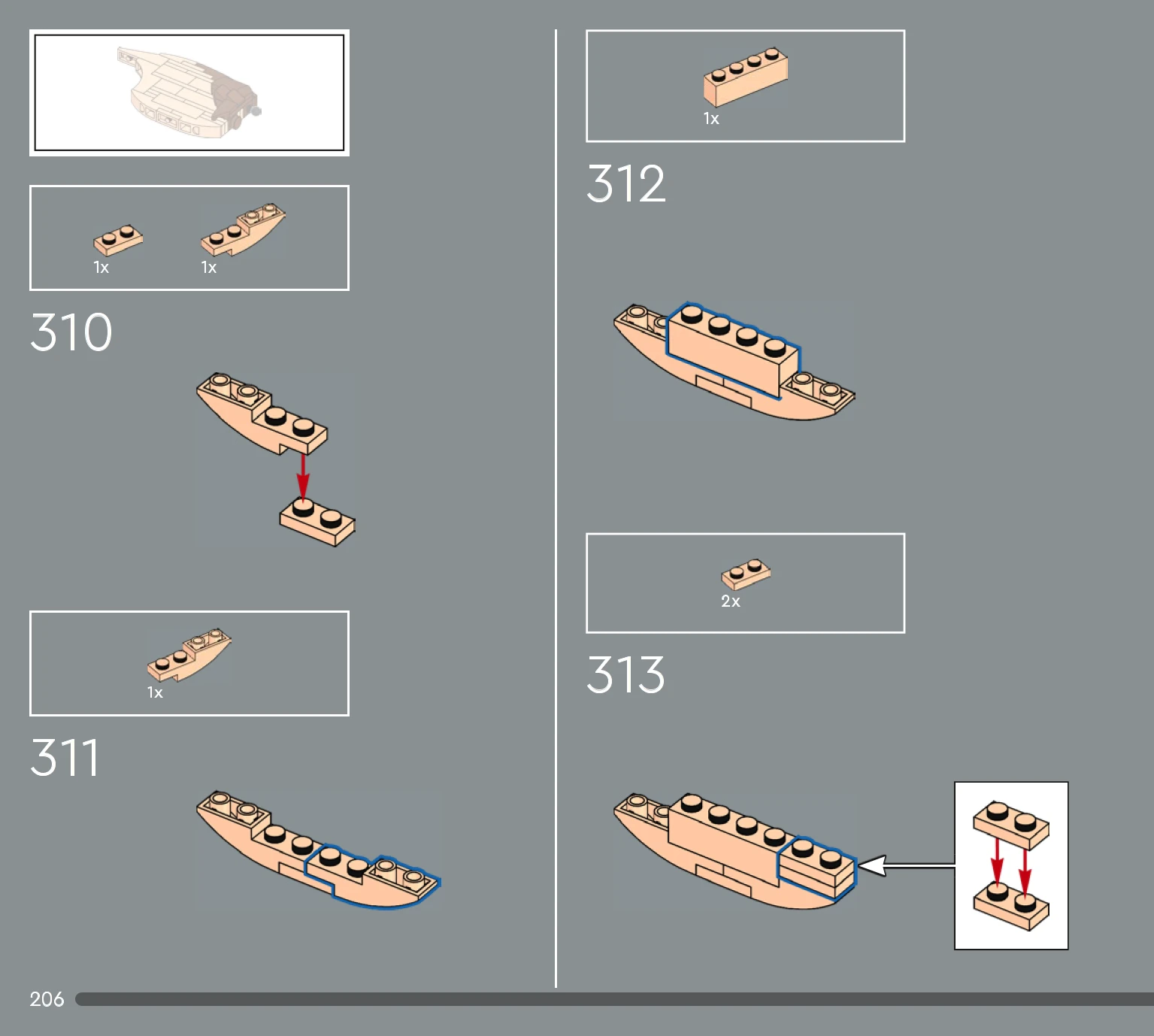 1x 1x

310

1x

311

1x

312

2x

313

206