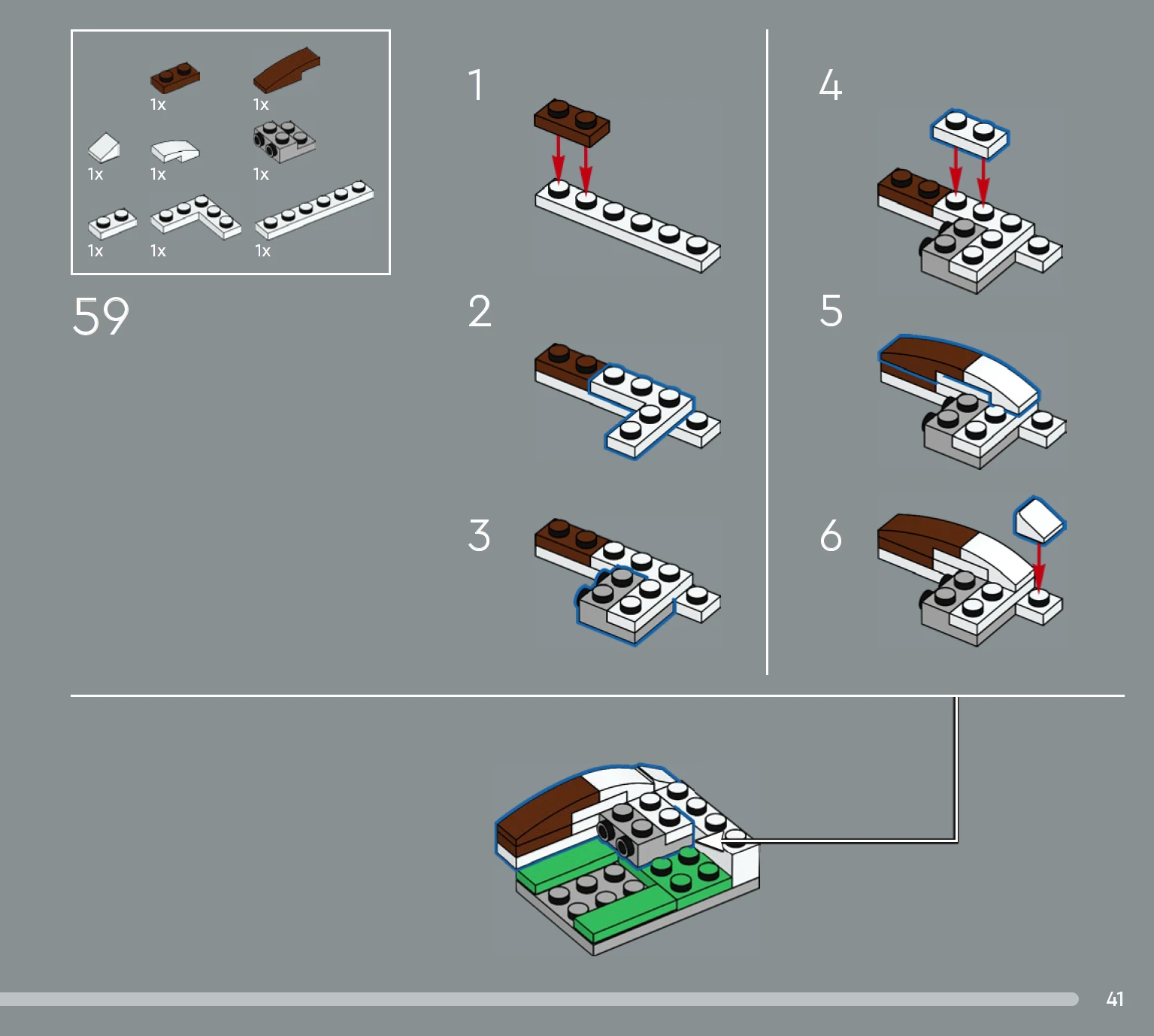 1x
1x
1x
1x
1x
1x
1x
1x

59

1
2
3
4
5
6

41