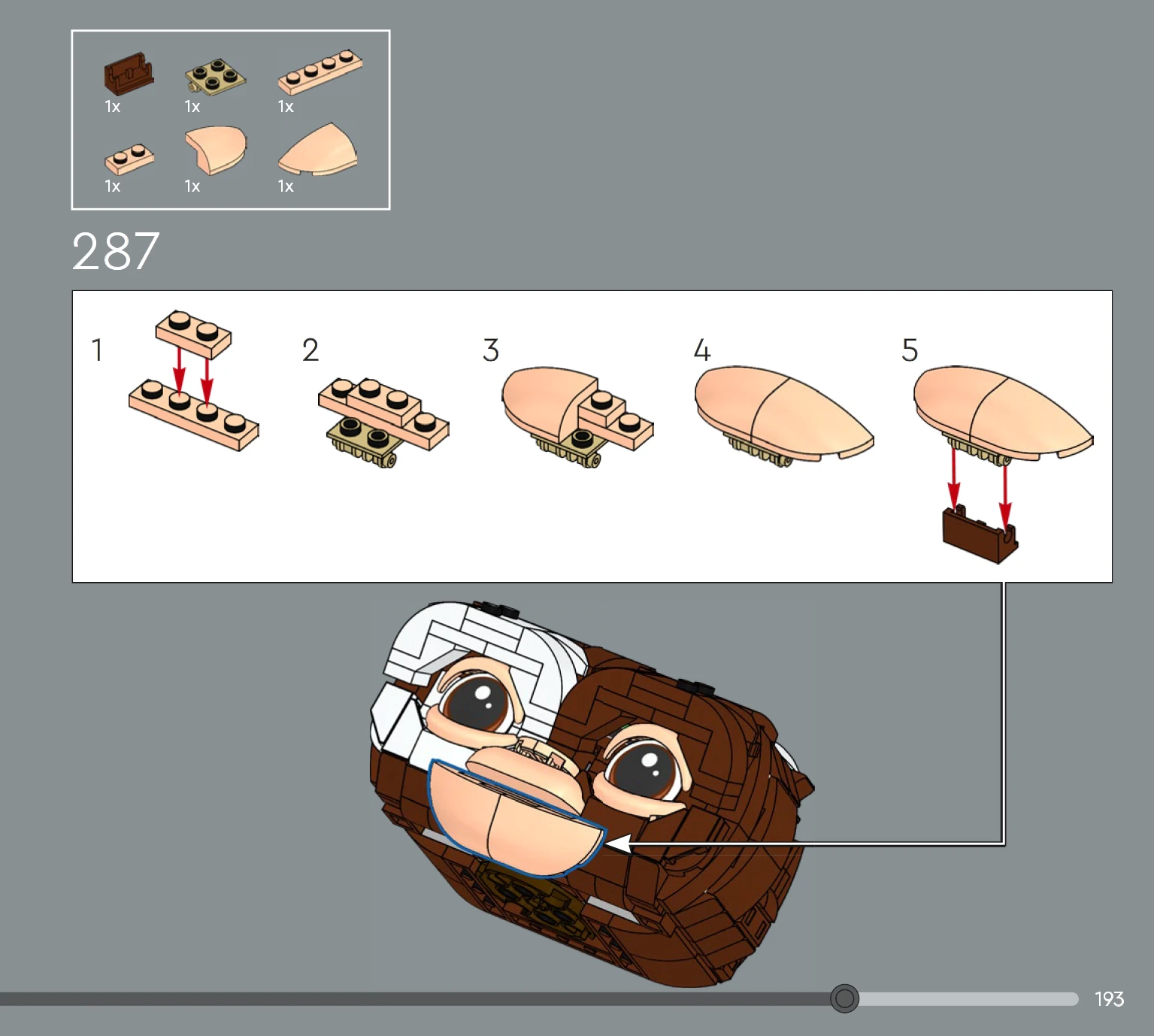 1x 1x 1x
1x 1x 1x

287

1 2 3 4 5

193