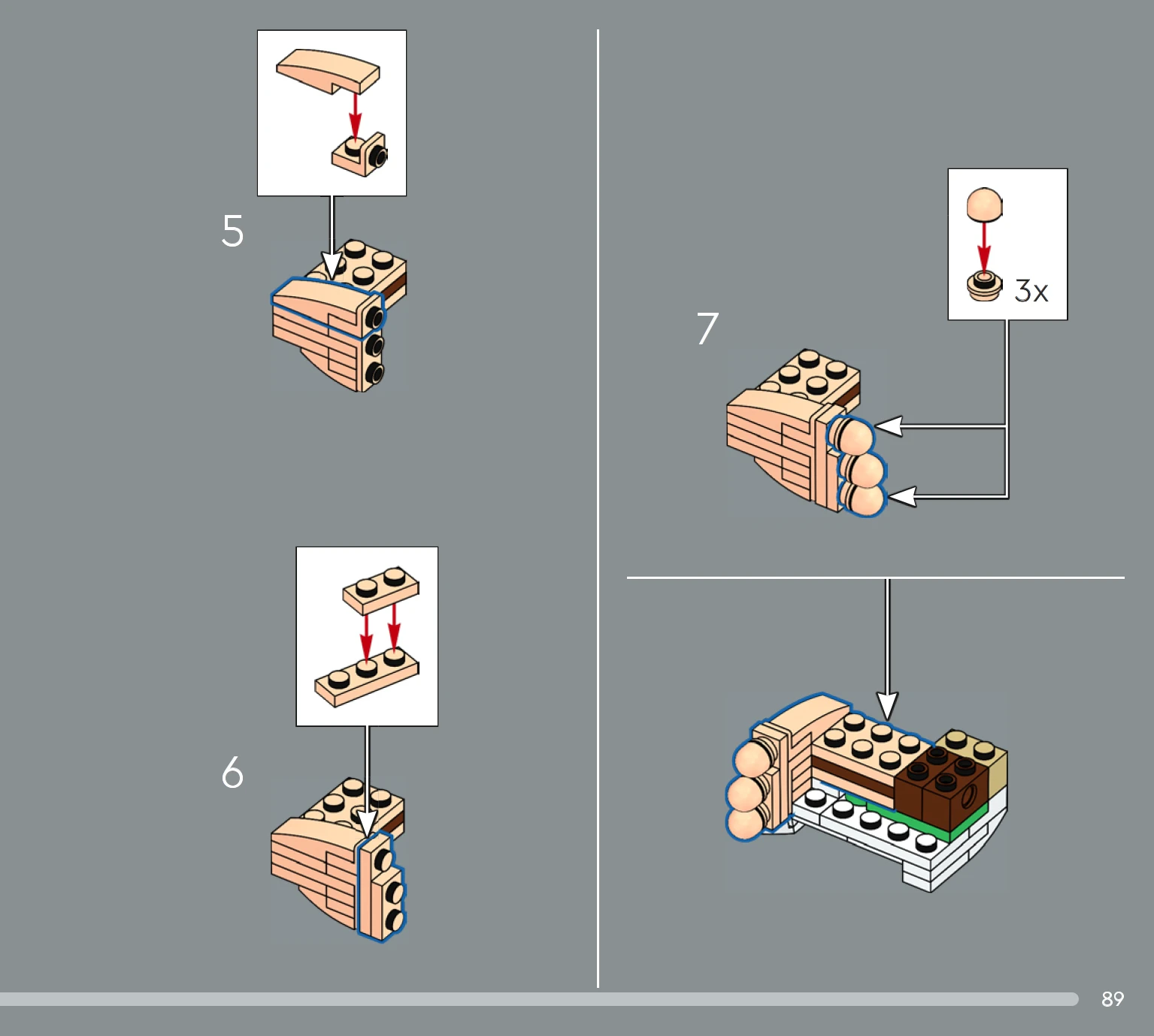 5

6

3x

7

89