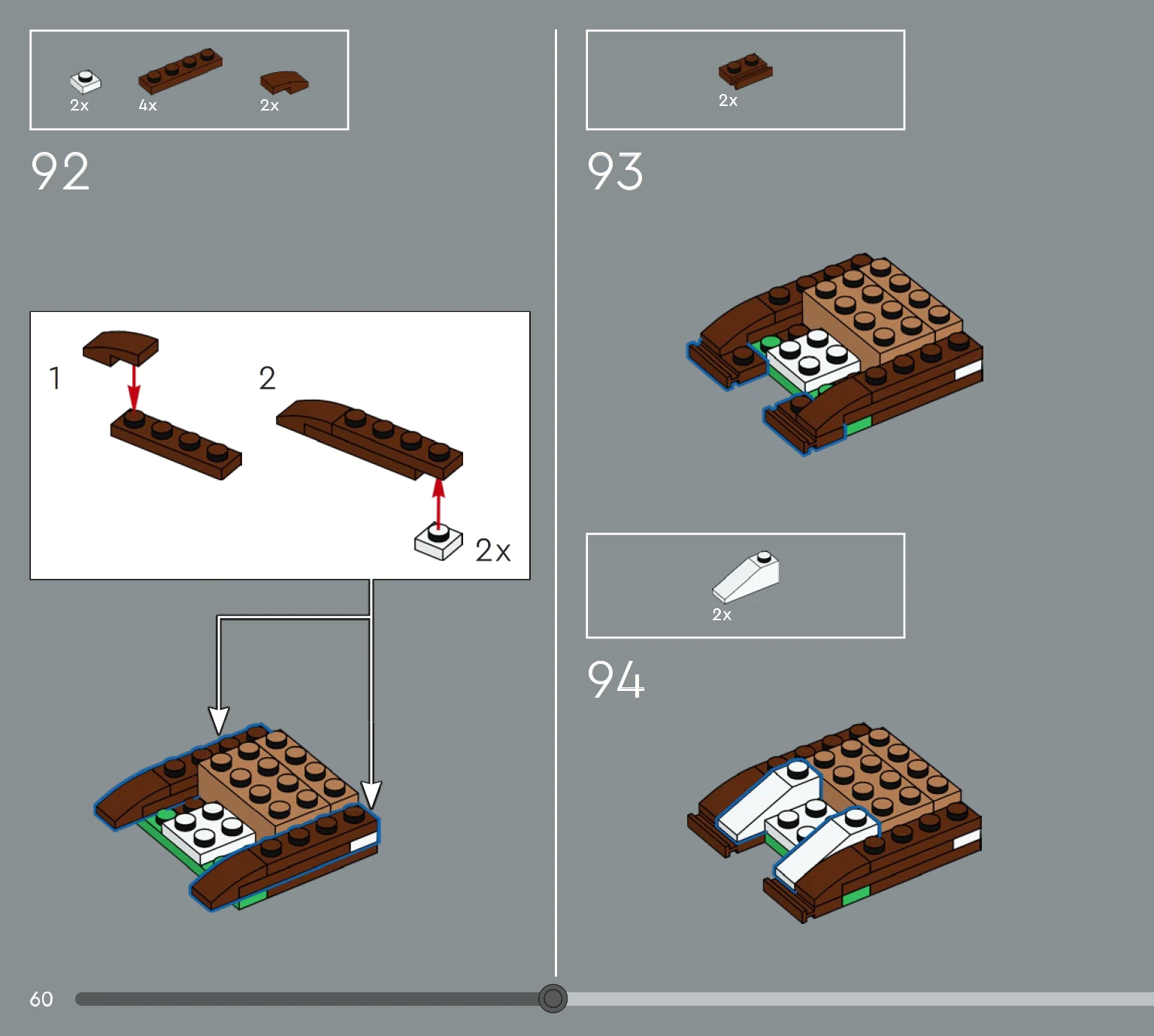 2x 4x 2x

92

1

2

2x

2x

93

2x

94

60