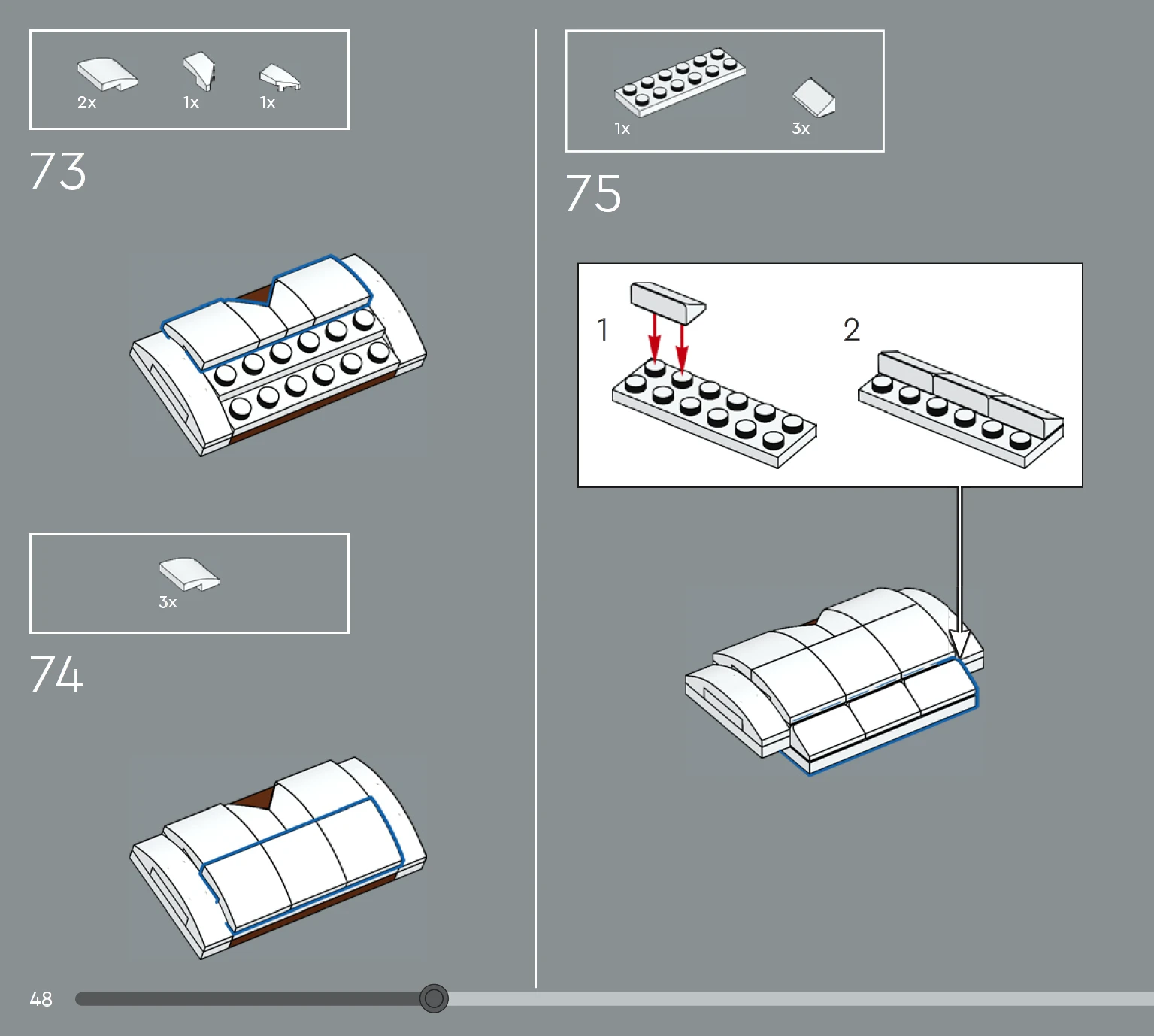 2x 1x 1x

73

3x

74

1x 3x

75

1

2

48