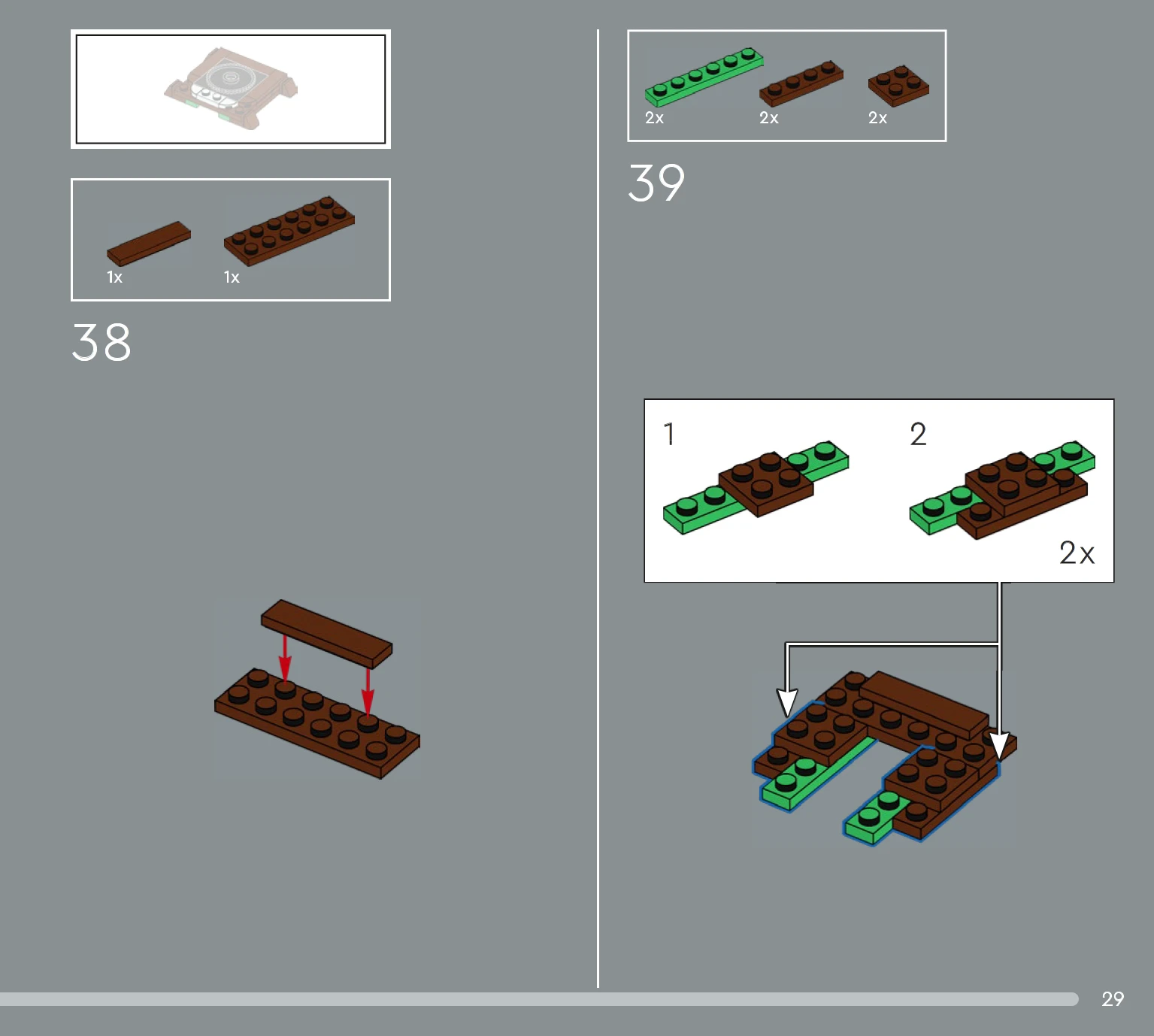 1x 1x

38

2x 2x 2x

39

1

2

2x

29