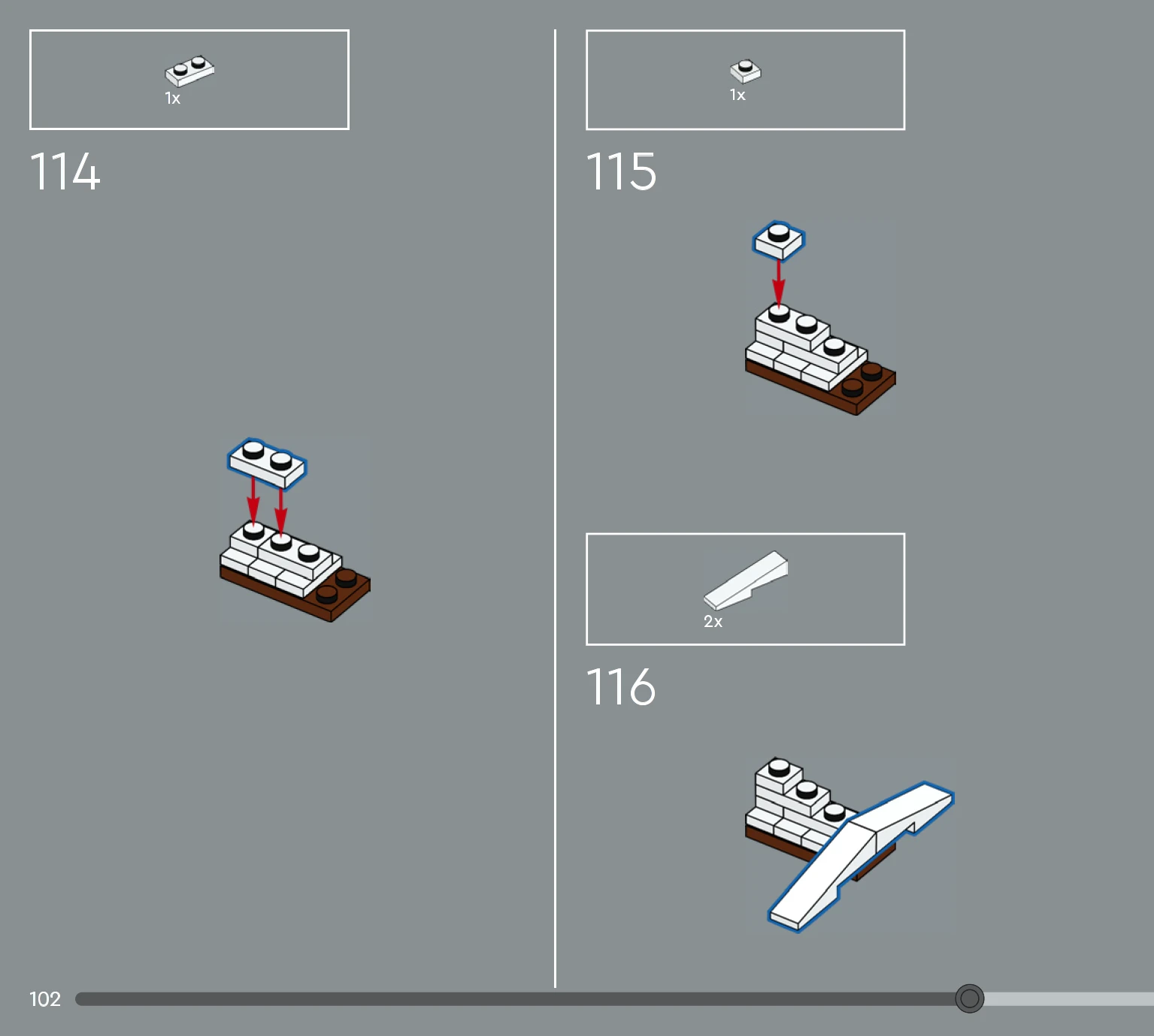 1x

114

1x

115

2x

116

102