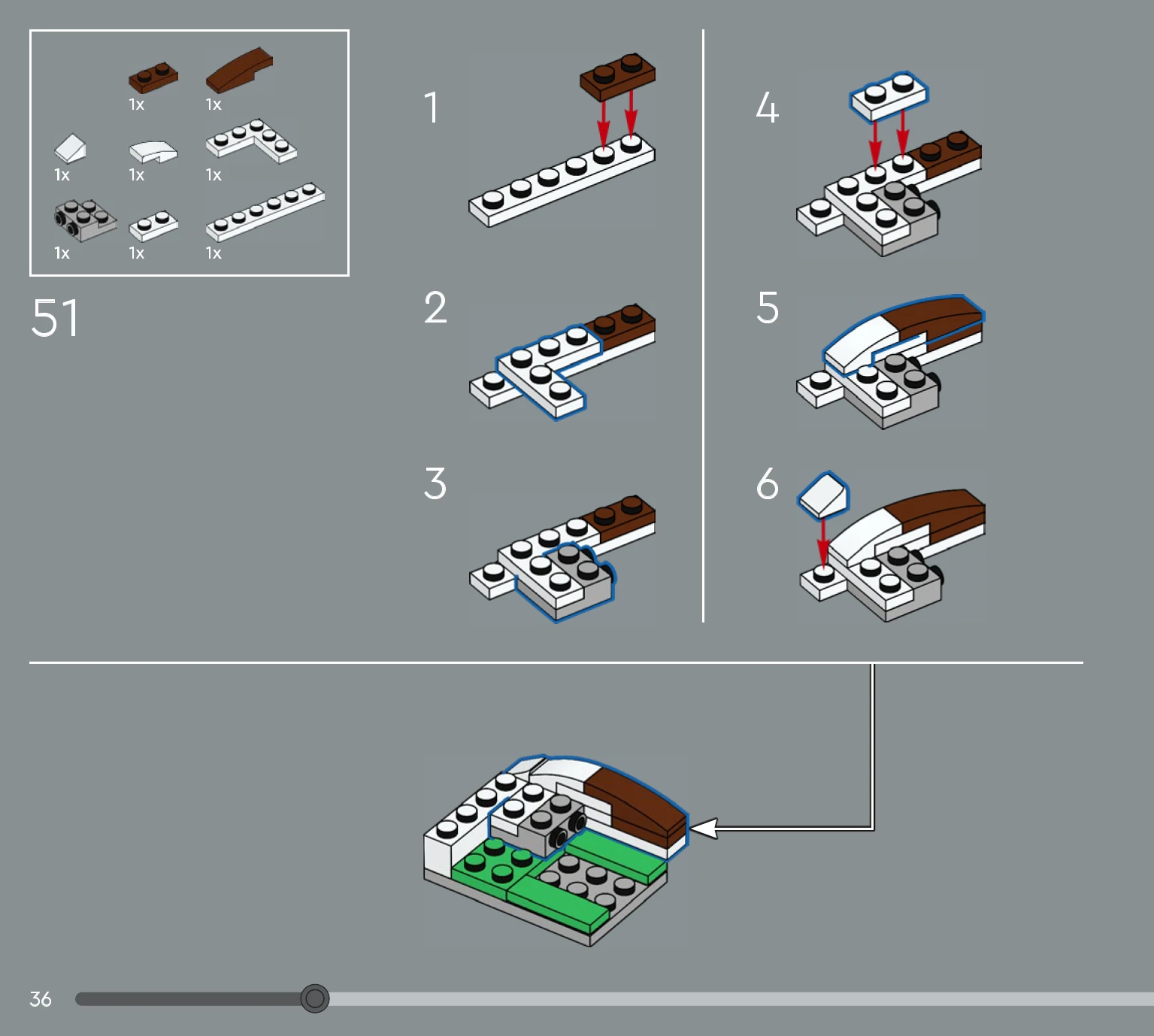 1x 1x
1x 1x 1x
1x 1x 1x

51

1

2

3

4

5

6

36