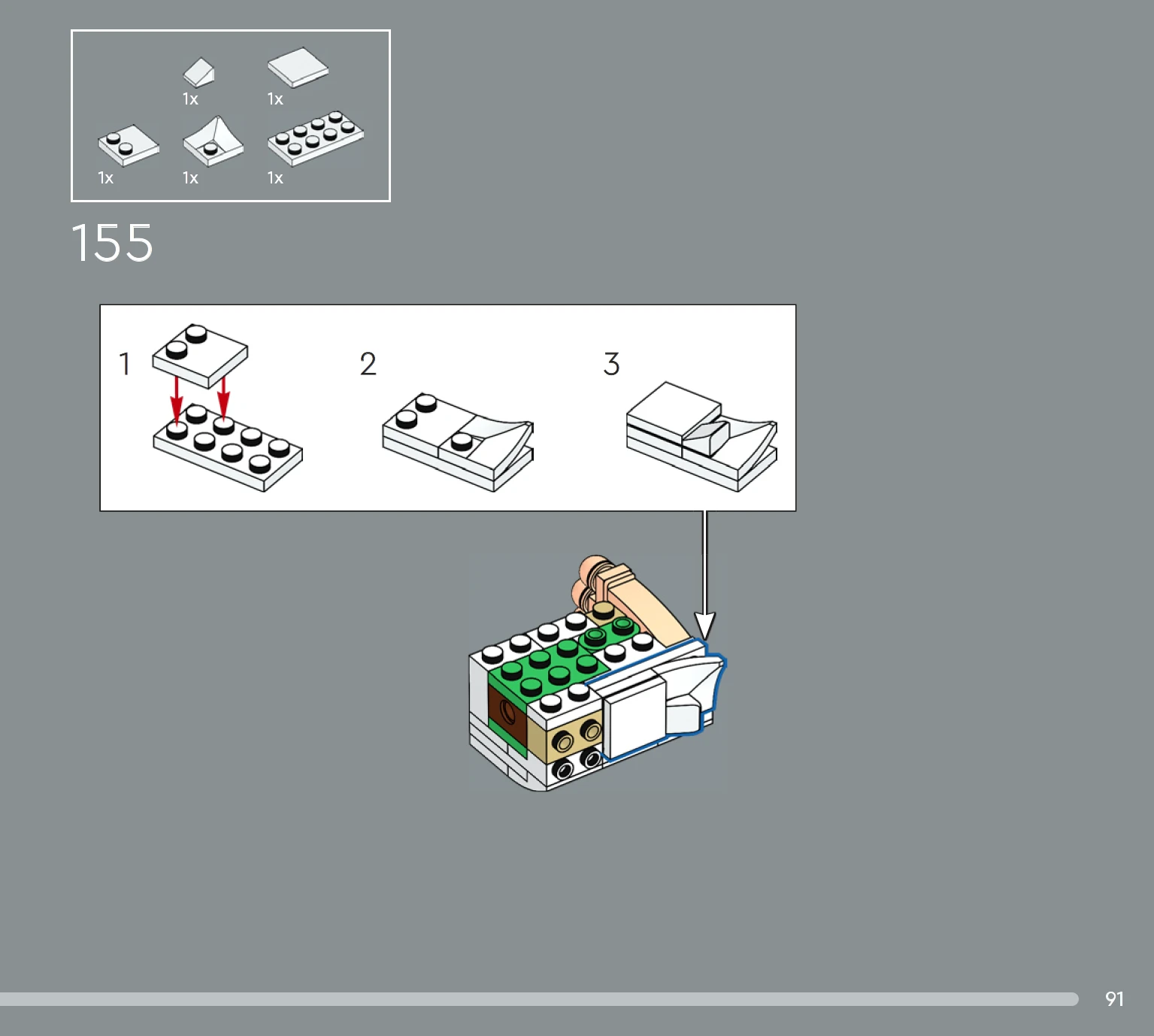 1x 1x
1x 1x 1x

155

1 2 3

91