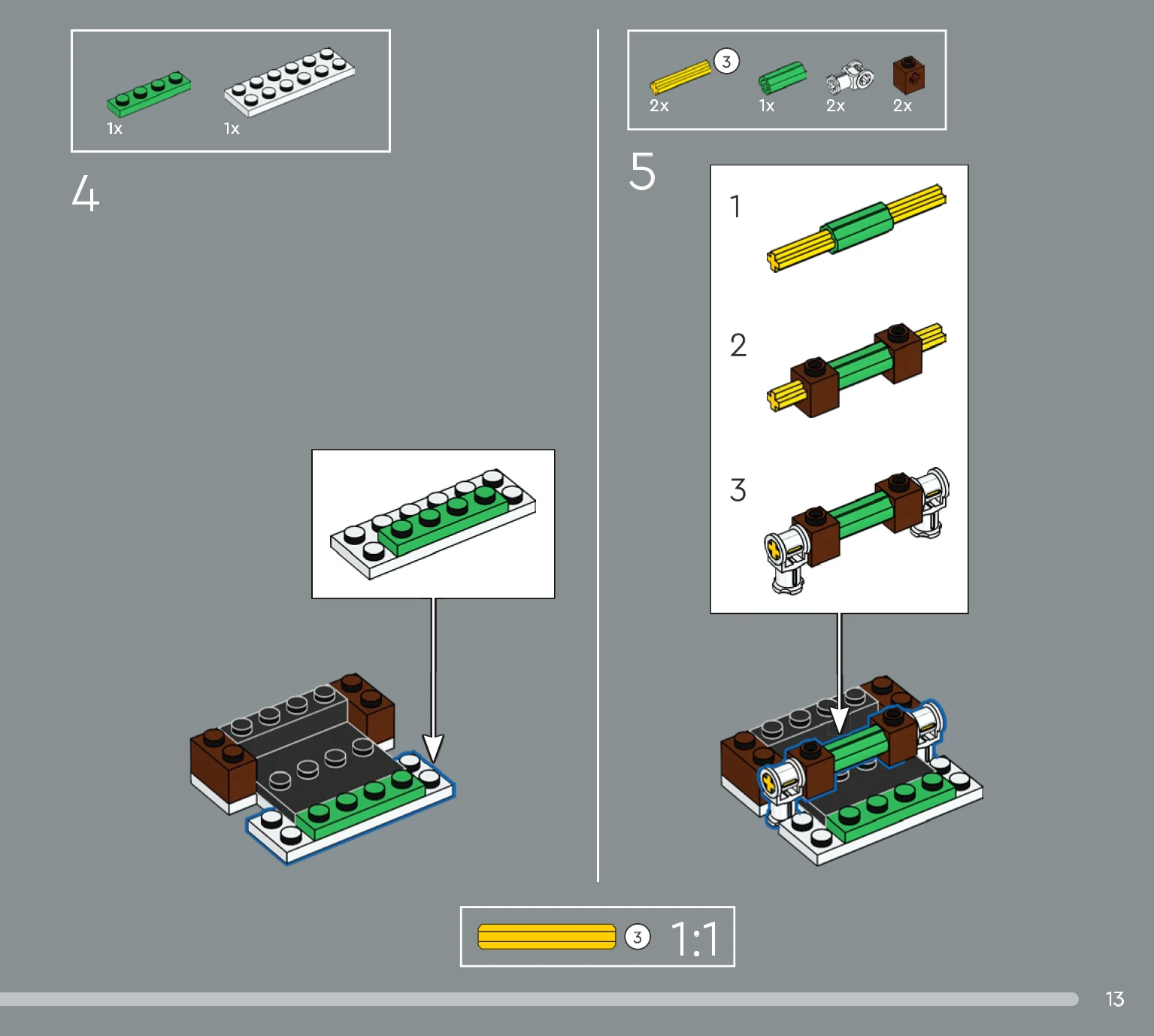 1x 1x

4

3
2x 1x 2x 2x

5

1

2

3

3 1:1

13