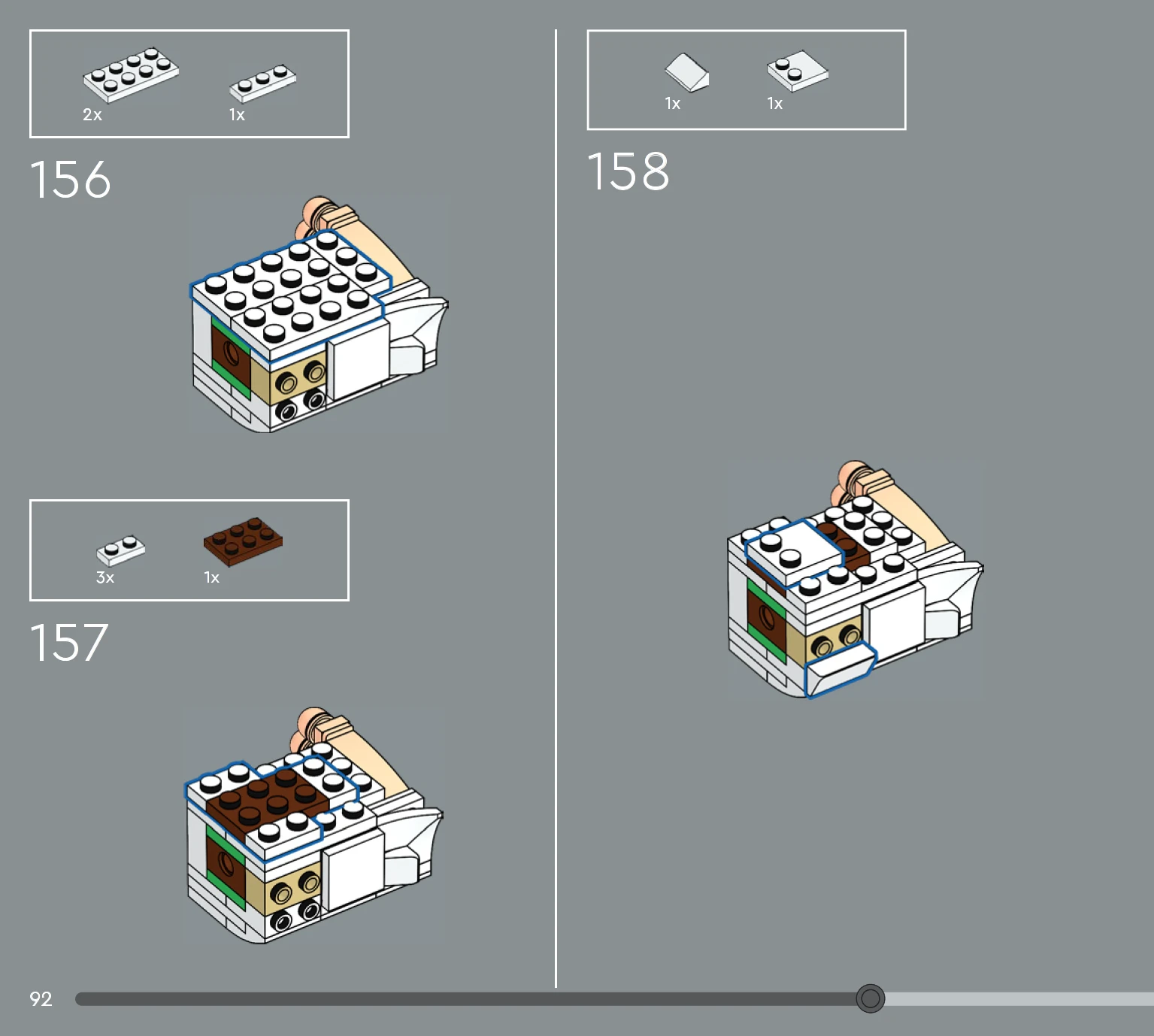 2x
1x

156

3x
1x

157

1x
1x

158

92