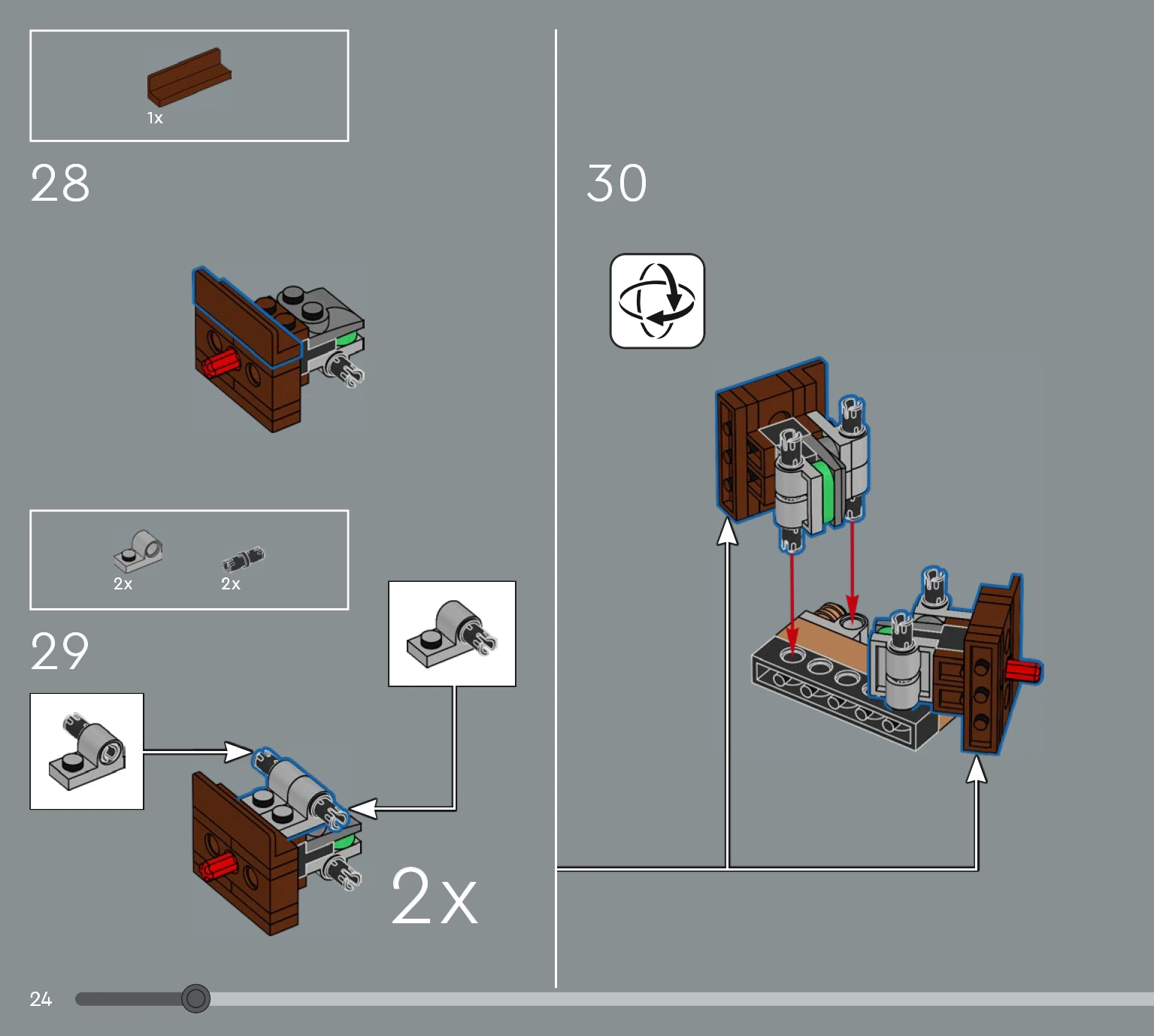 1x

28

2x 2x

29

2x

30

24