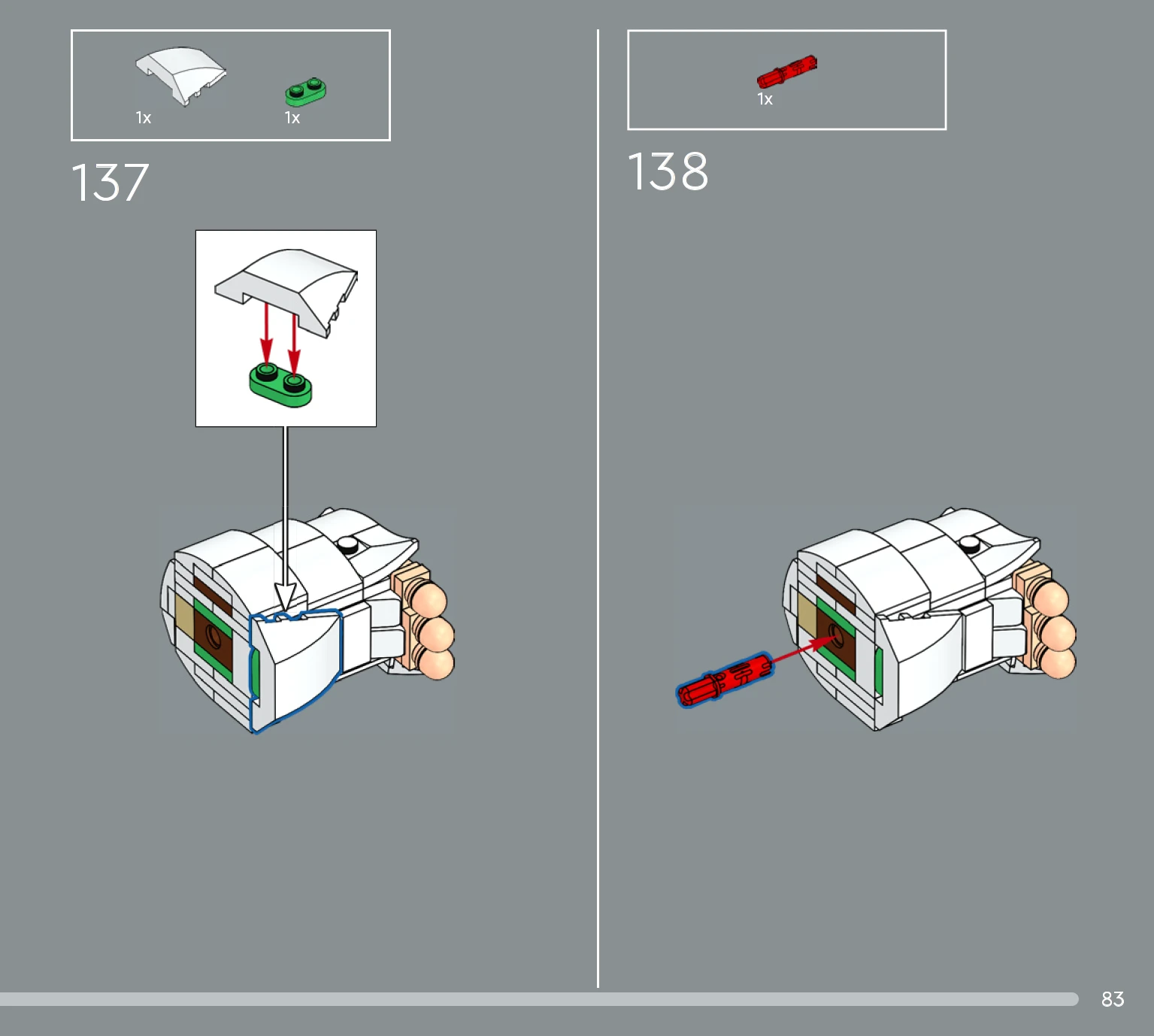 1x 1x

137

1x

138

83