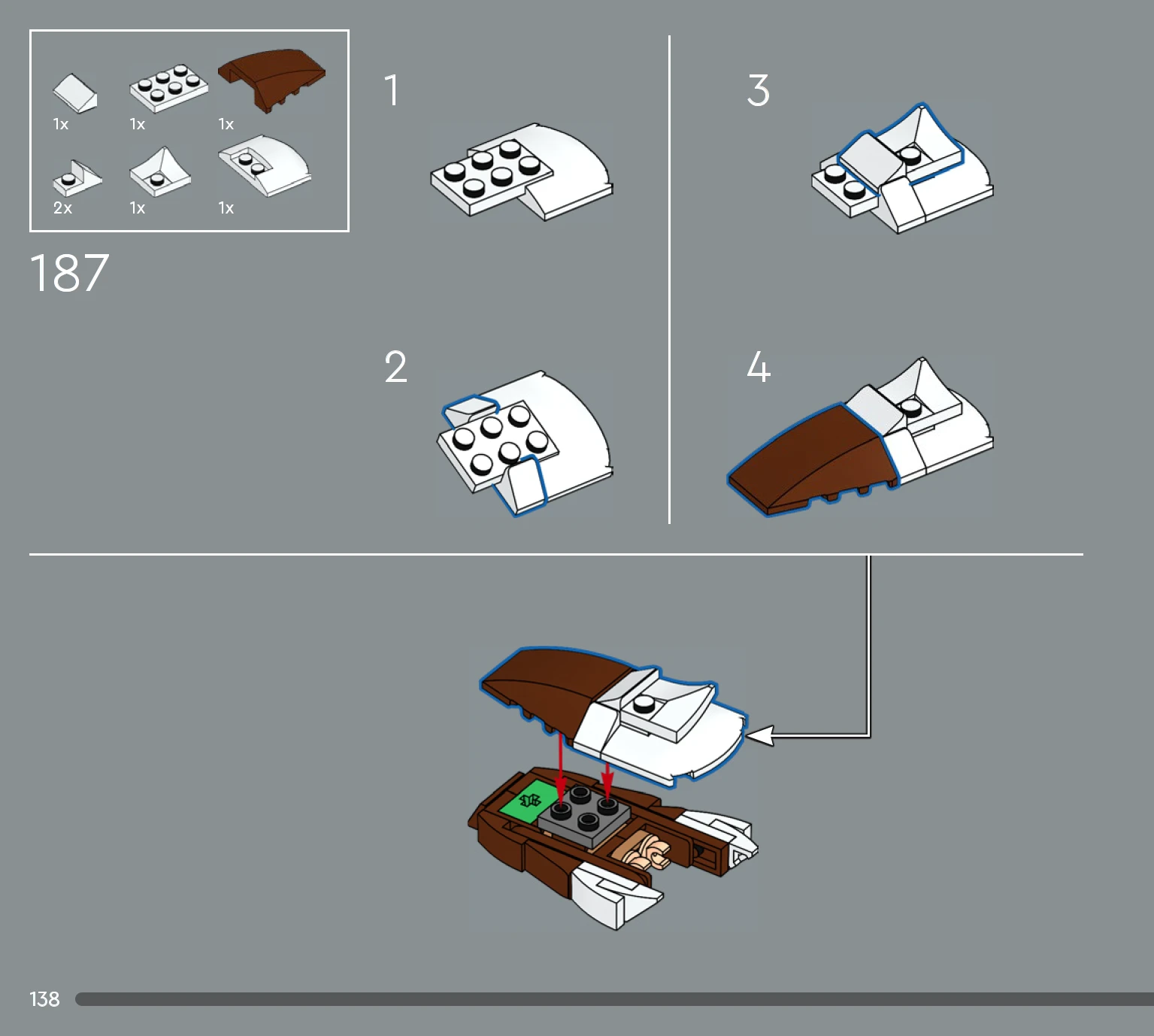 1x 1x 1x

2x 1x 1x

187

1

2

3

4

138