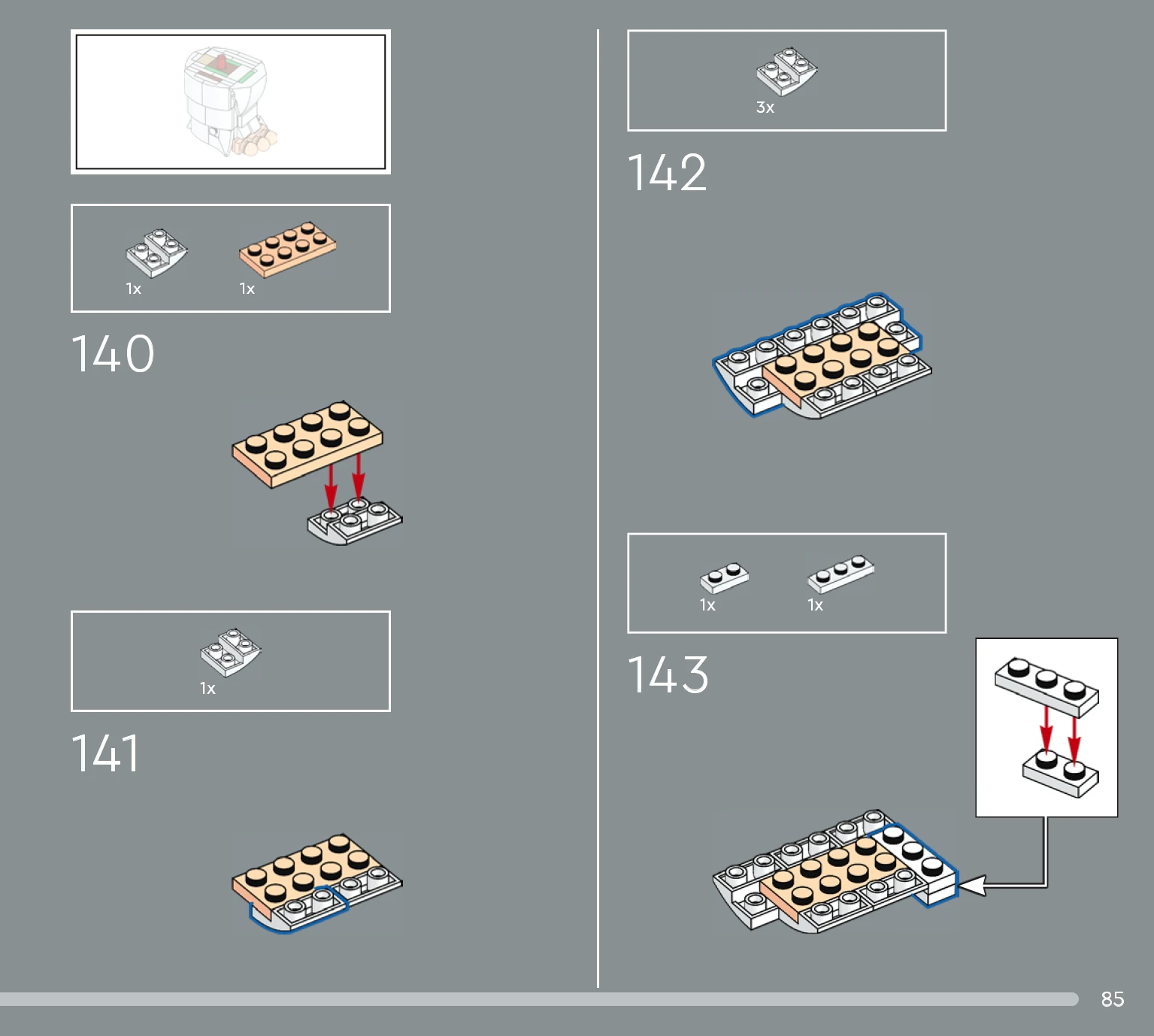 1x 1x

140

1x

141

3x

142

1x 1x

143

85