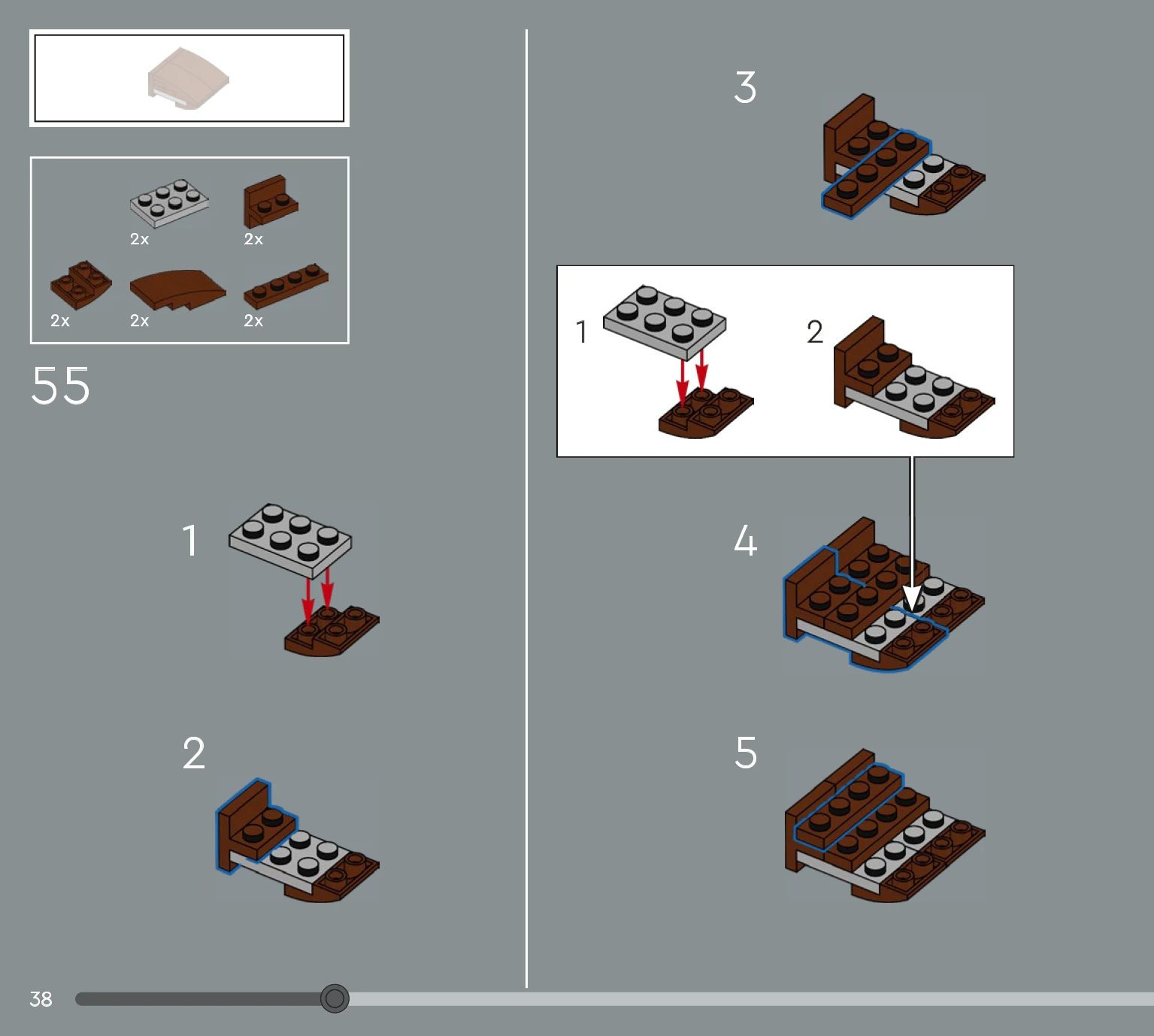 2x
2x
2x
2x
2x

55

1

2

3

1
2

4

5

38