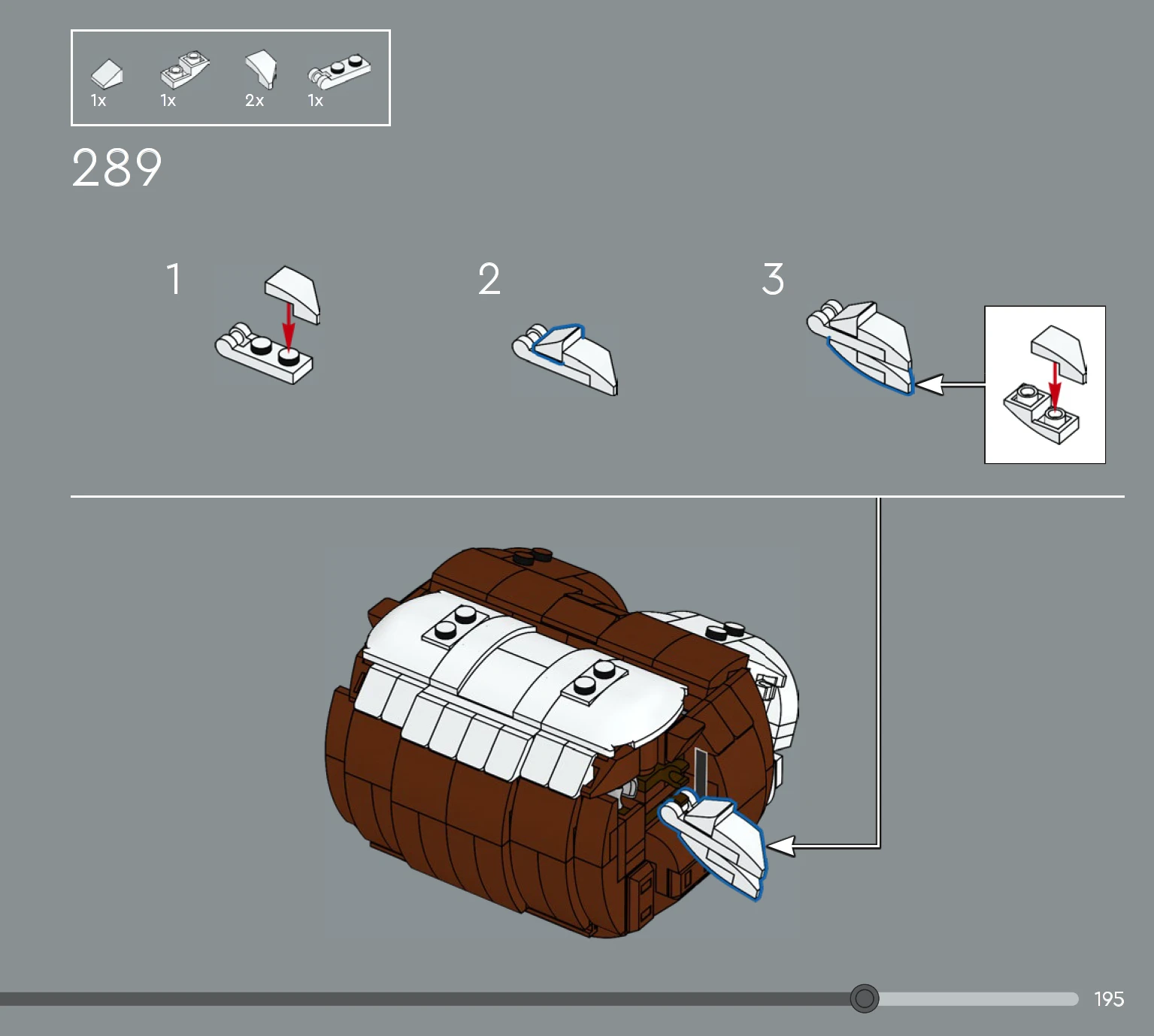 1x 1x 2x 1x

289

1

2

3

195