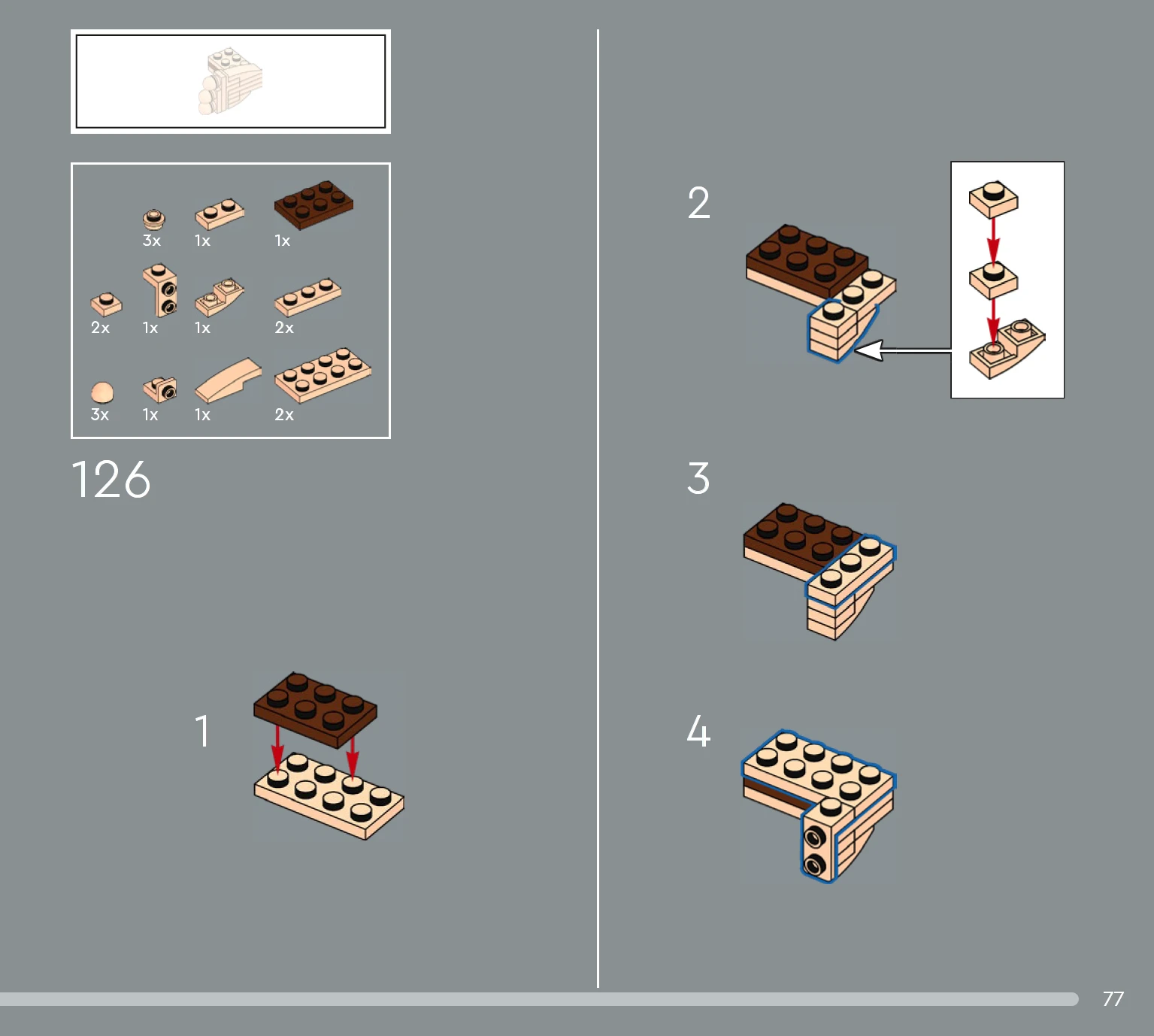 3x 1x 1x

2x 1x 1x 2x

3x 1x 1x 2x

126

1

2

3

4

77