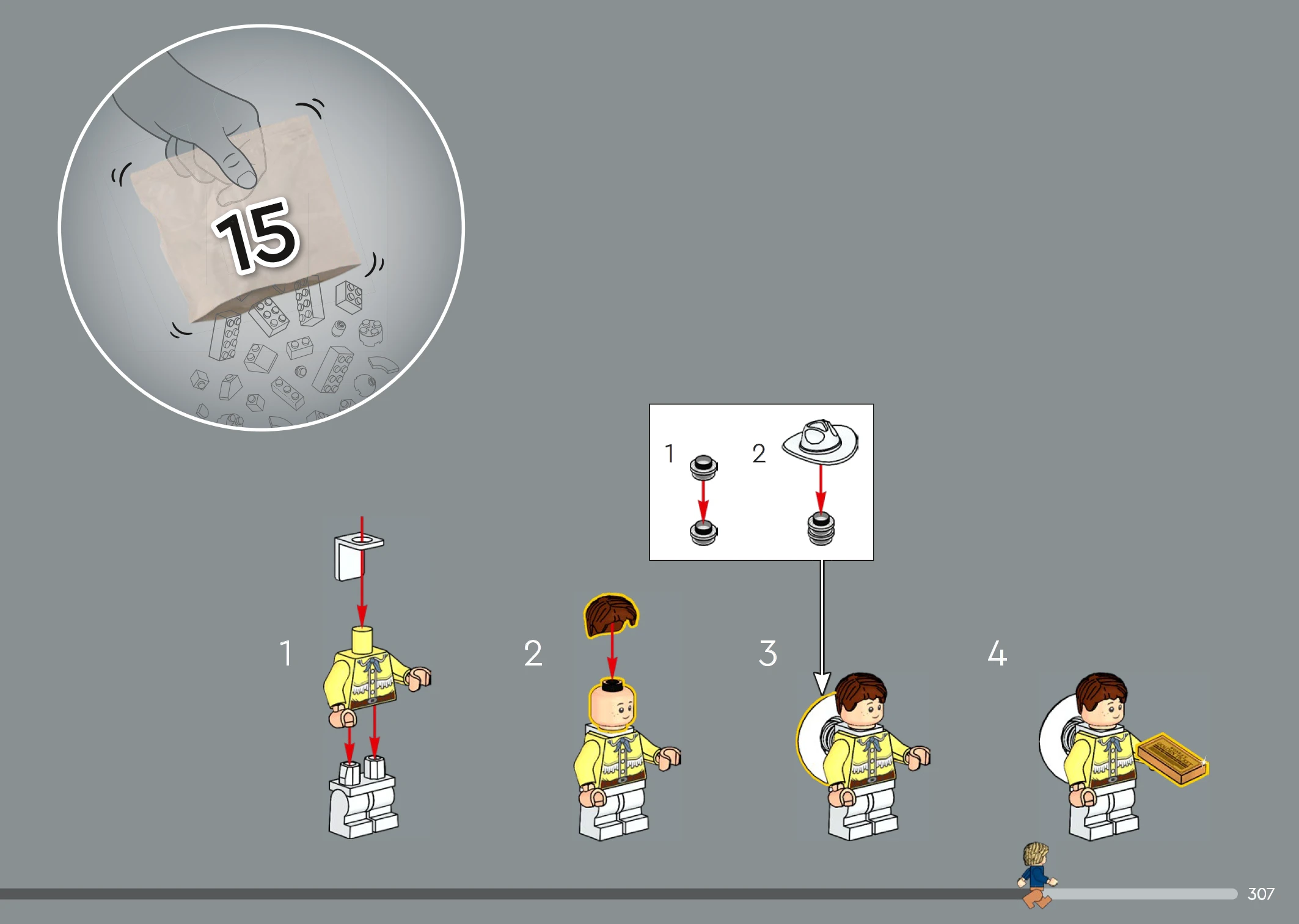 15

1

2

1

2

3

4

307