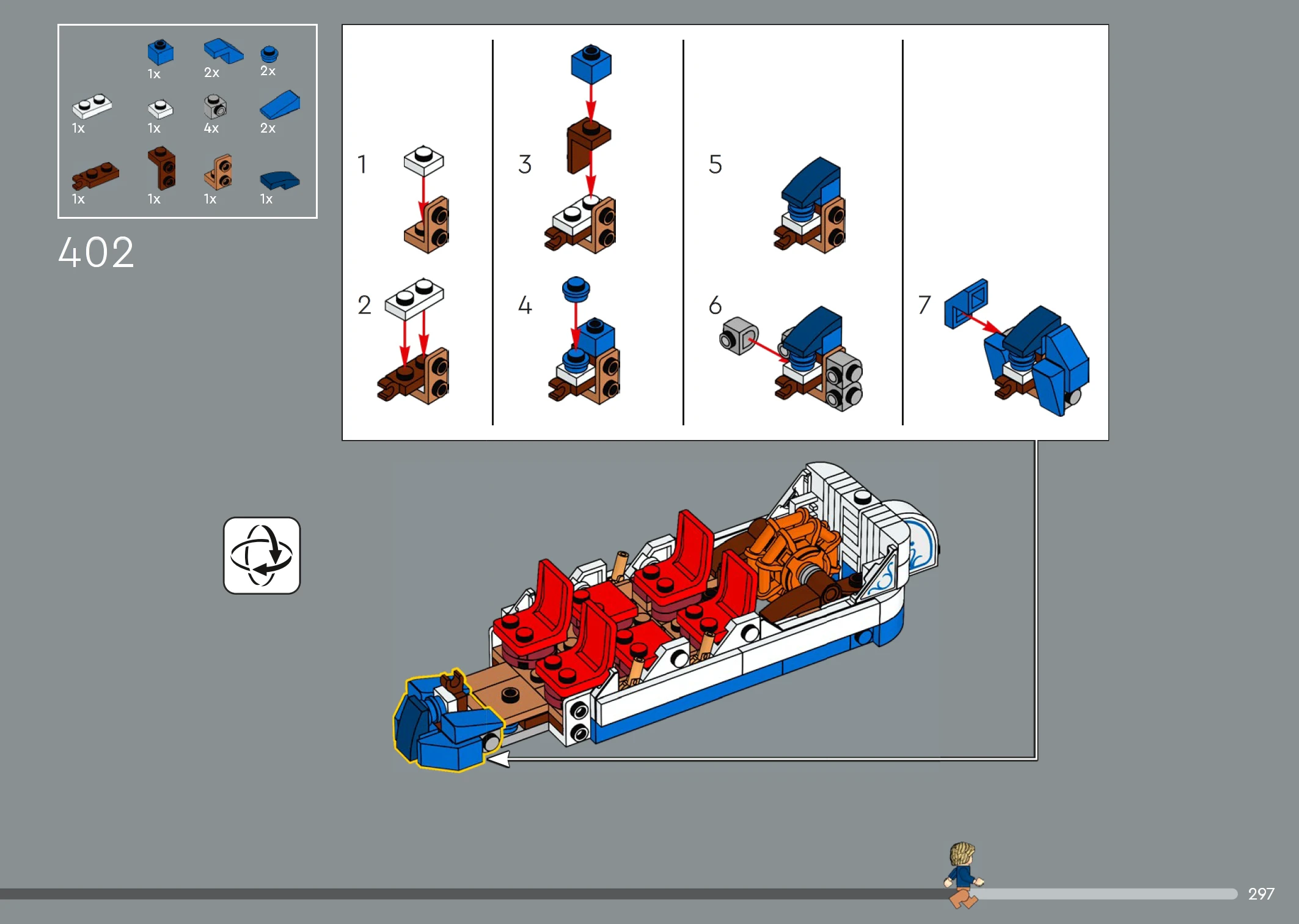 1x 2x 2x
1x 1x 4x 2x
1x 1x 1x 1x

402

1
2
3
4
5
6
7

297