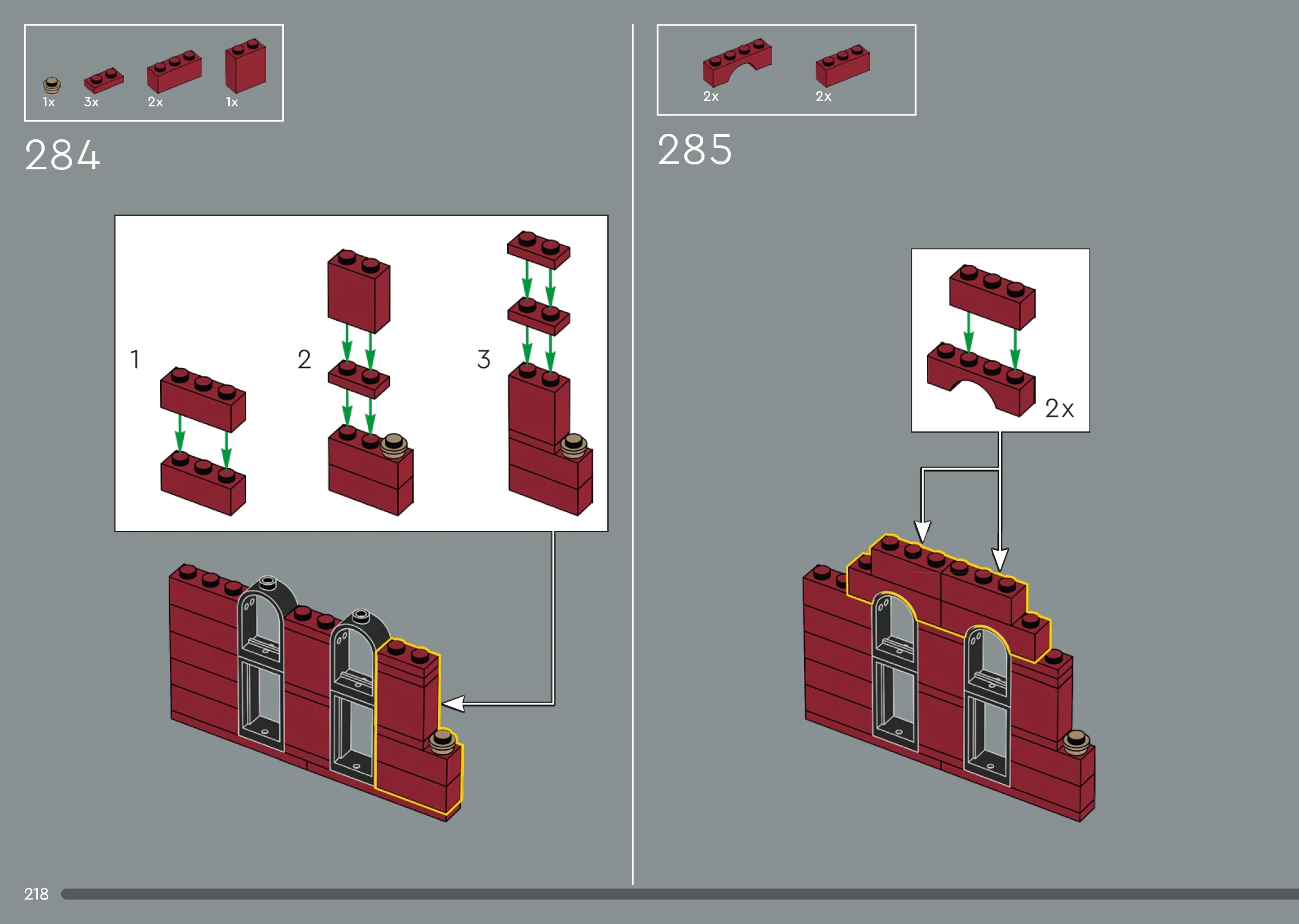 1x 3x 2x 1x

284

1

2

3

2x 2x

285

2x

218