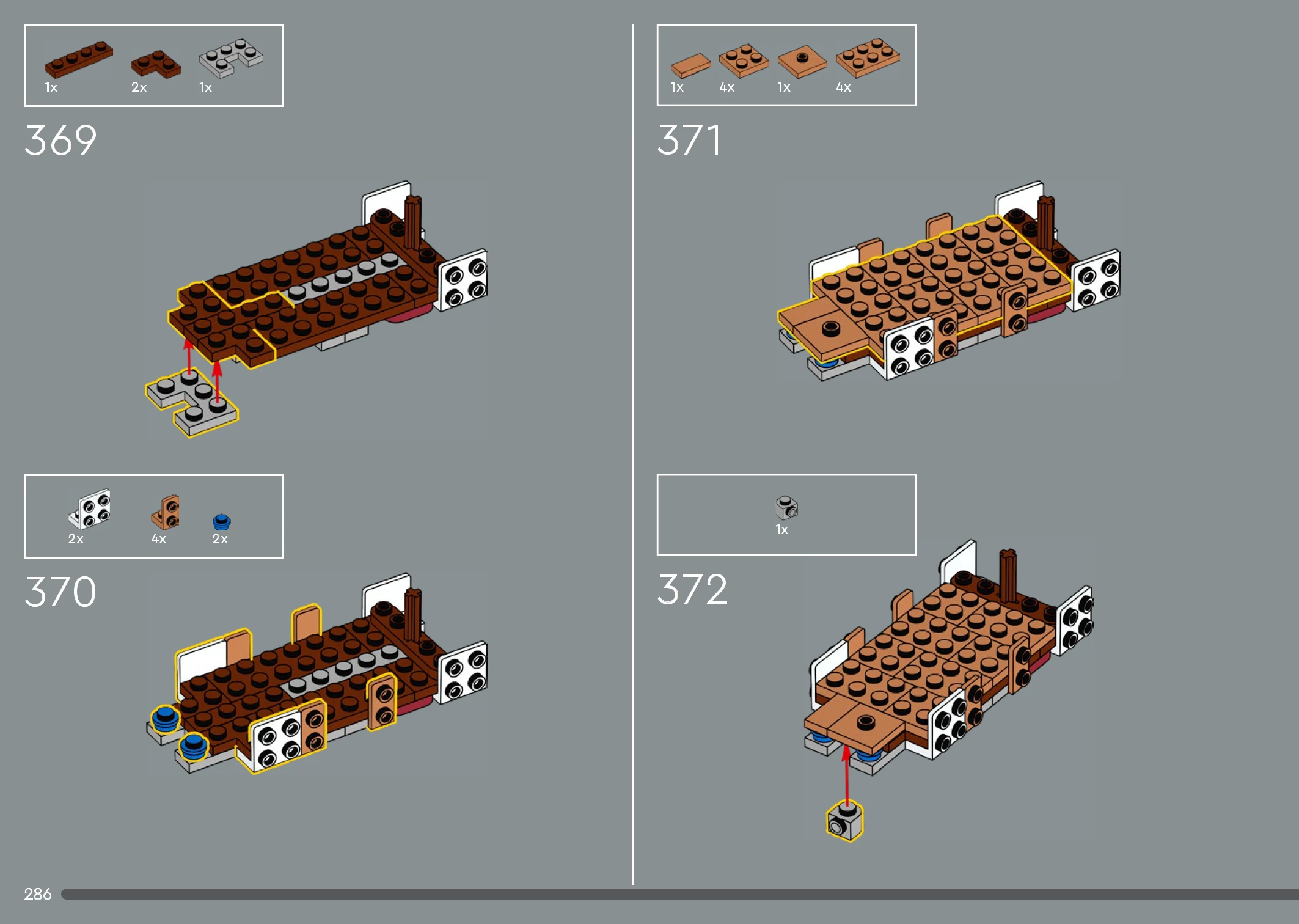 1x 2x 1x

369

2x 4x 2x

370

1x 4x 1x 4x

371

1x

372

286