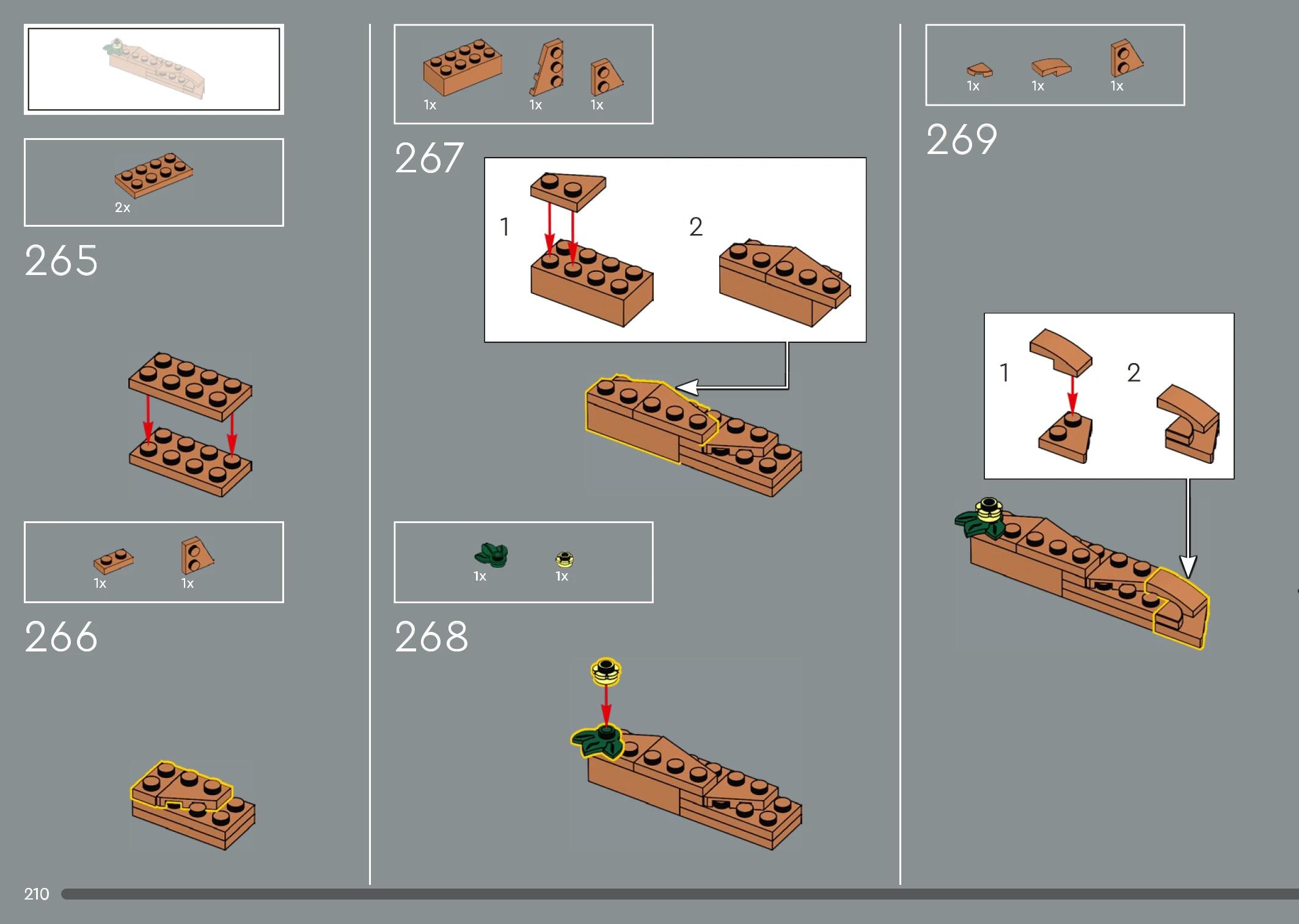 2x

265

1x 1x

266

1x 1x 1x

267

1

2

1x 1x

268

1x 1x 1x

269

1

2

210