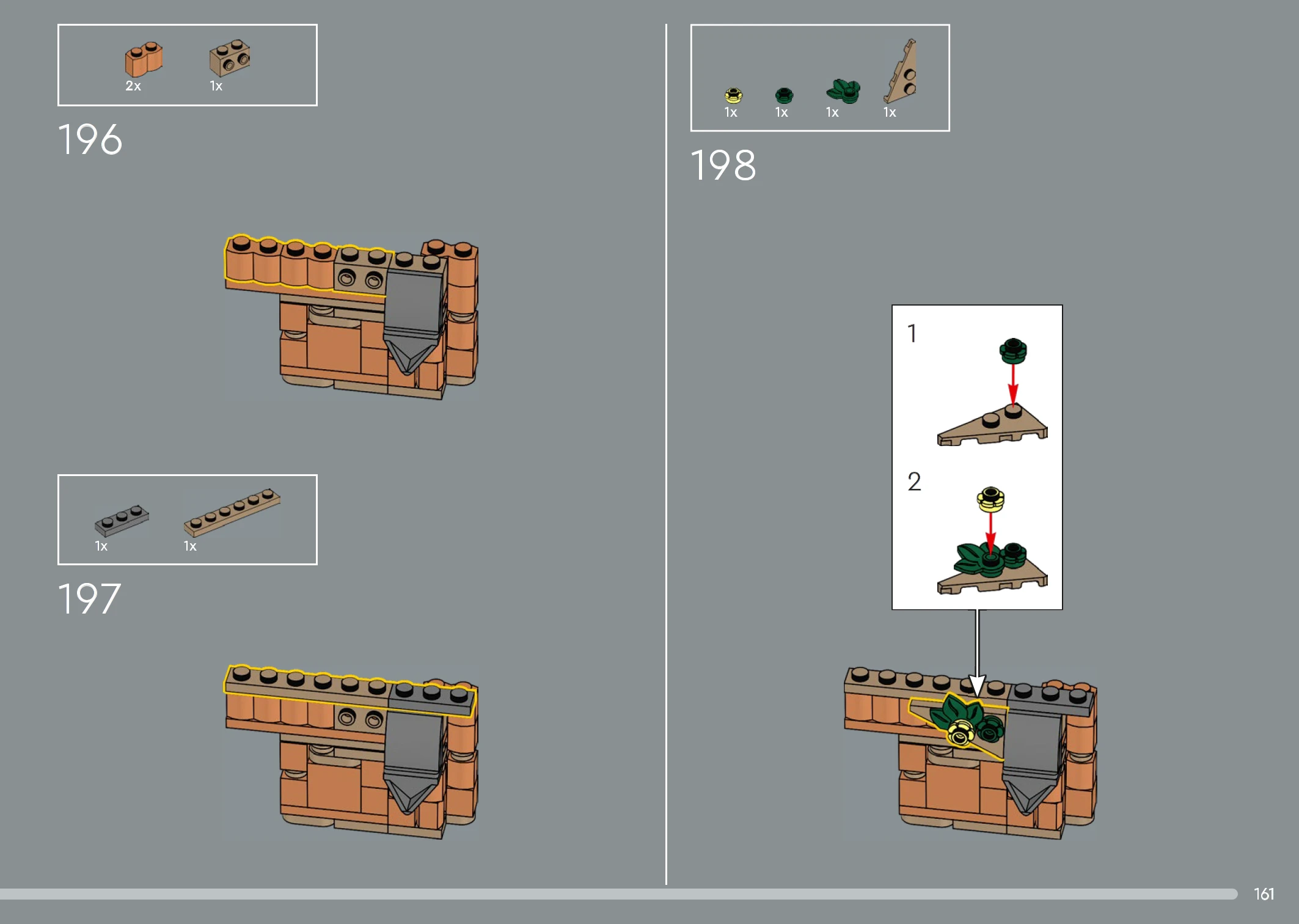 2x 1x

196

1x 1x

197

1x 1x 1x 1x

198

1

2

161