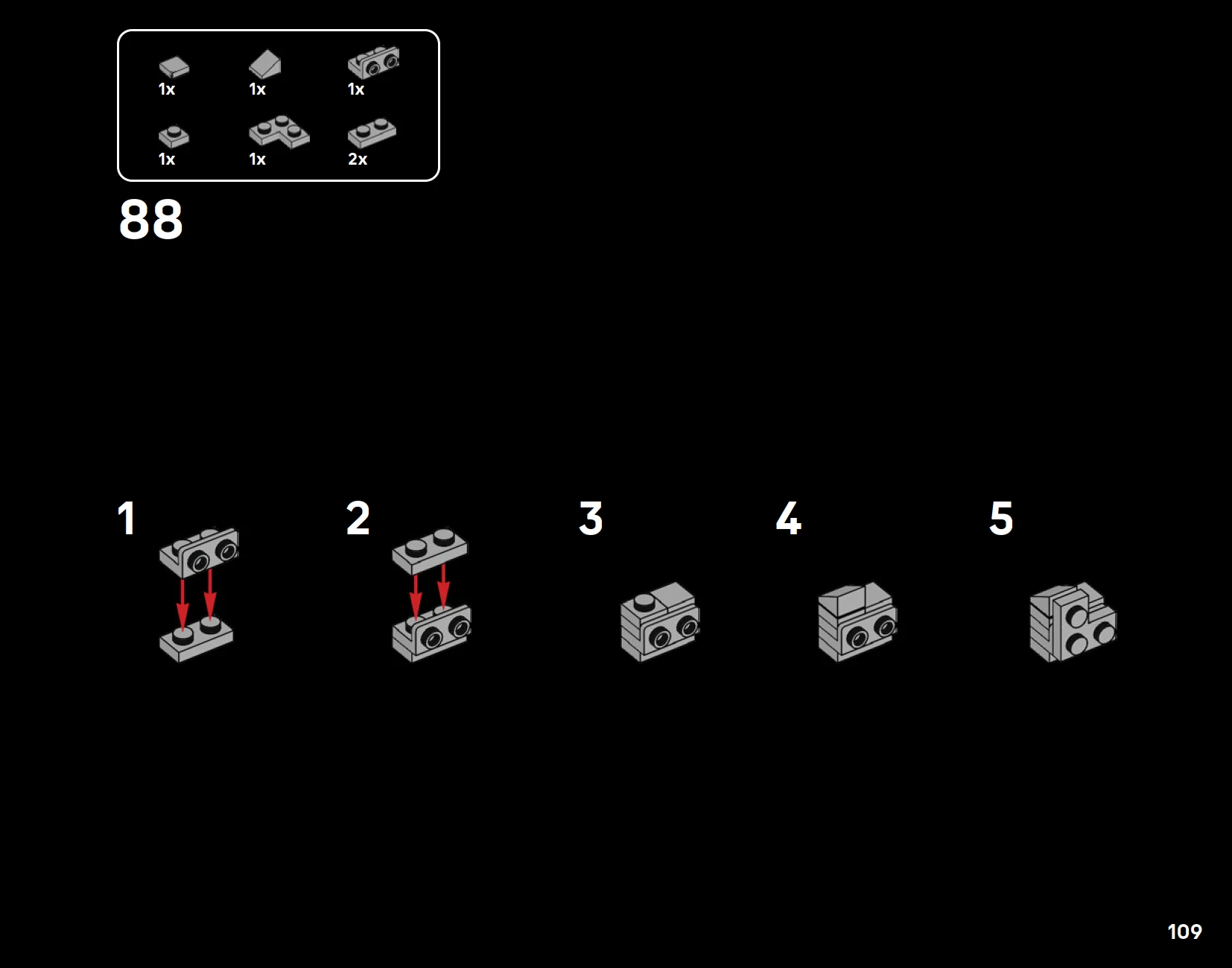 1x 1x 1x

1x 1x 2x

88

1

2

3

4

5

109