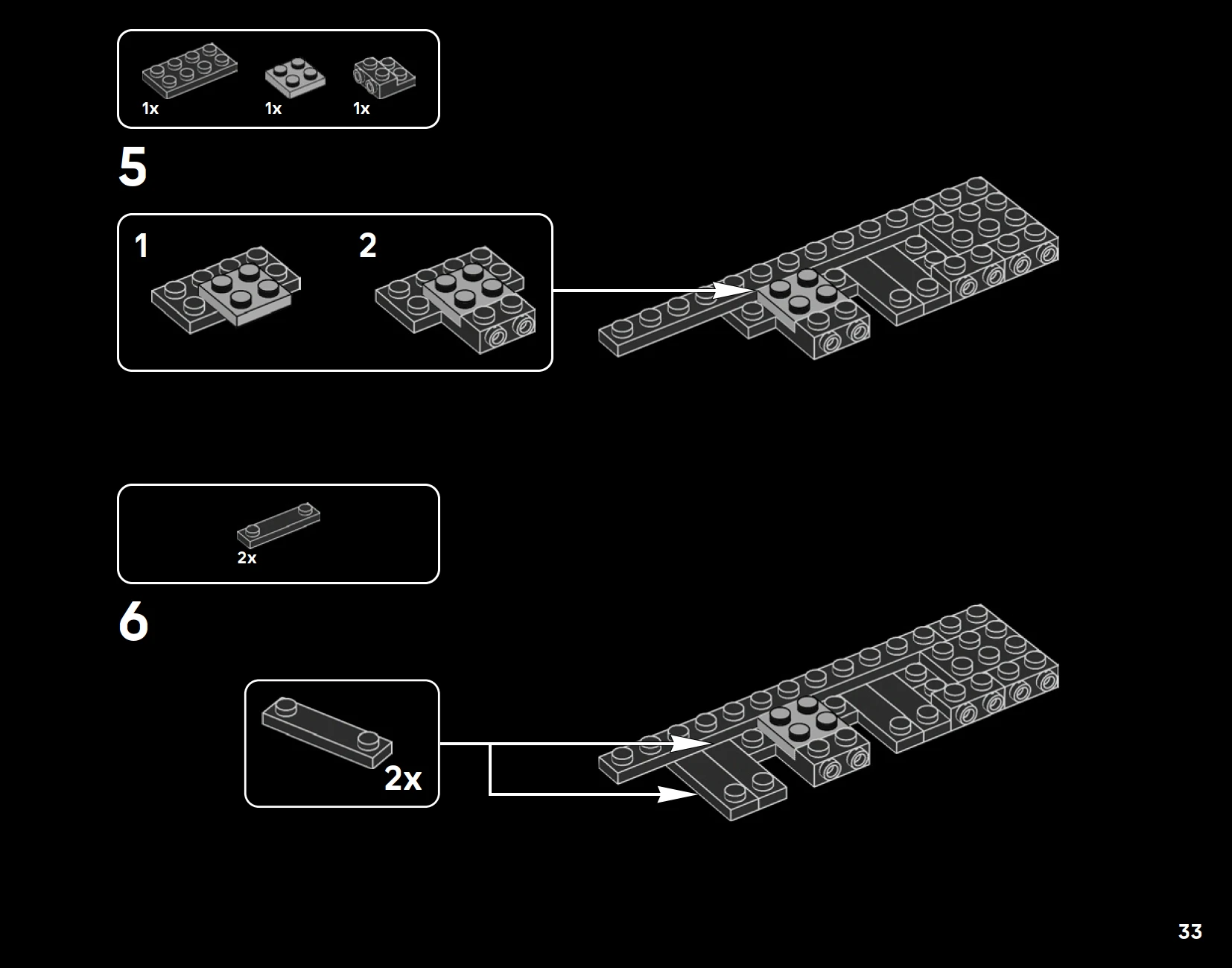 1x 1x 1x

5

1

2

2x

6

2x

33