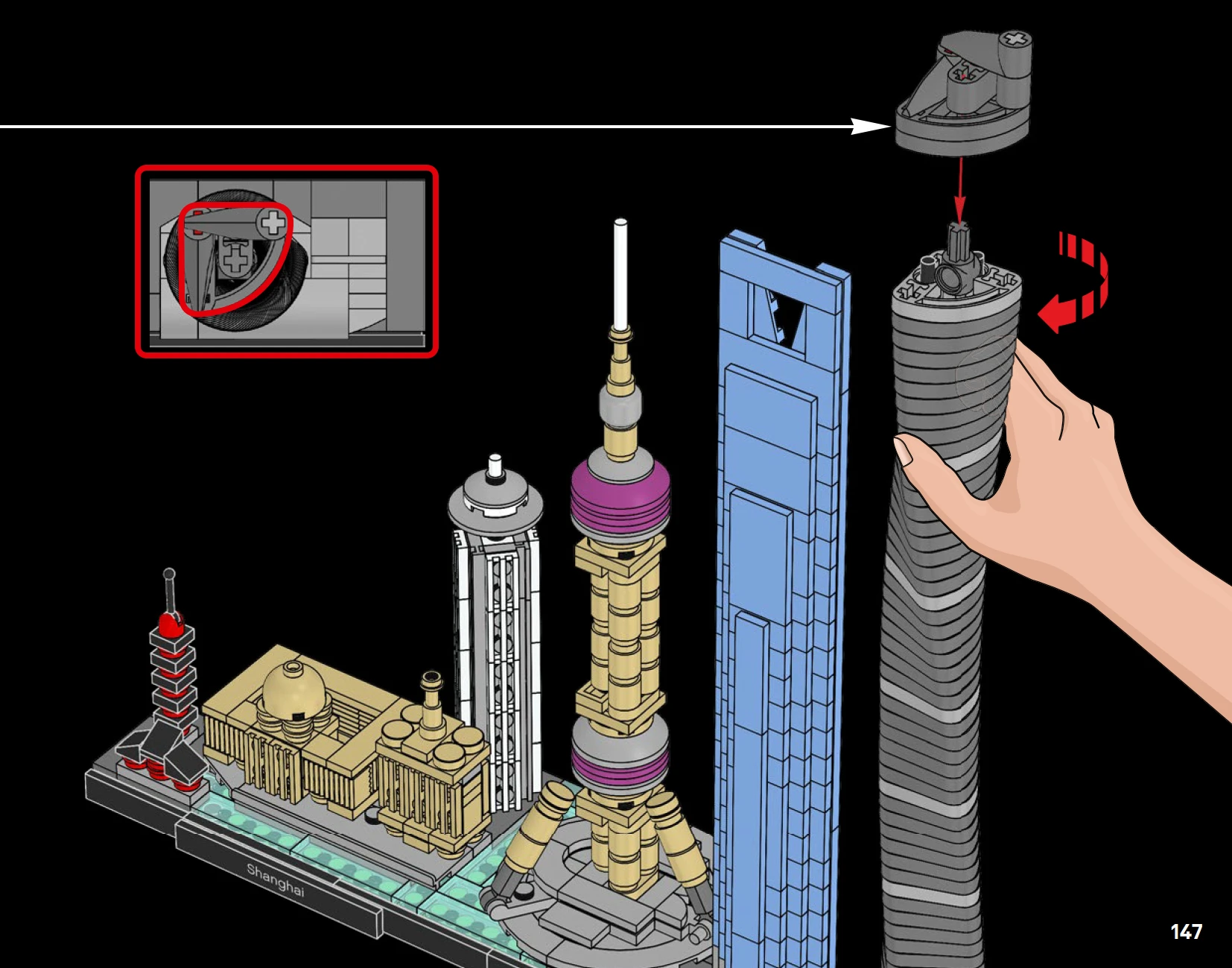 Shanghai

147