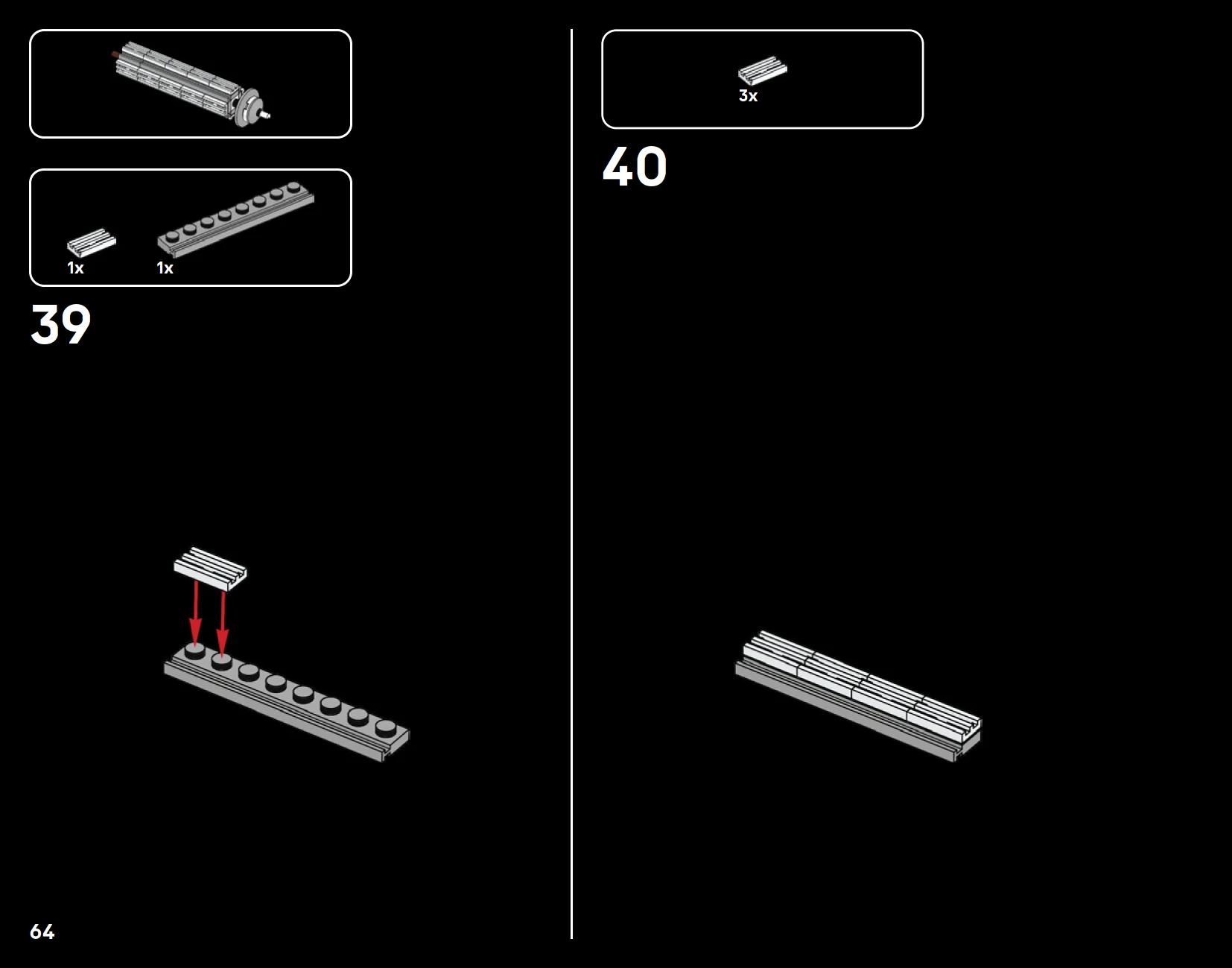 1x 1x

39

64

3x

40