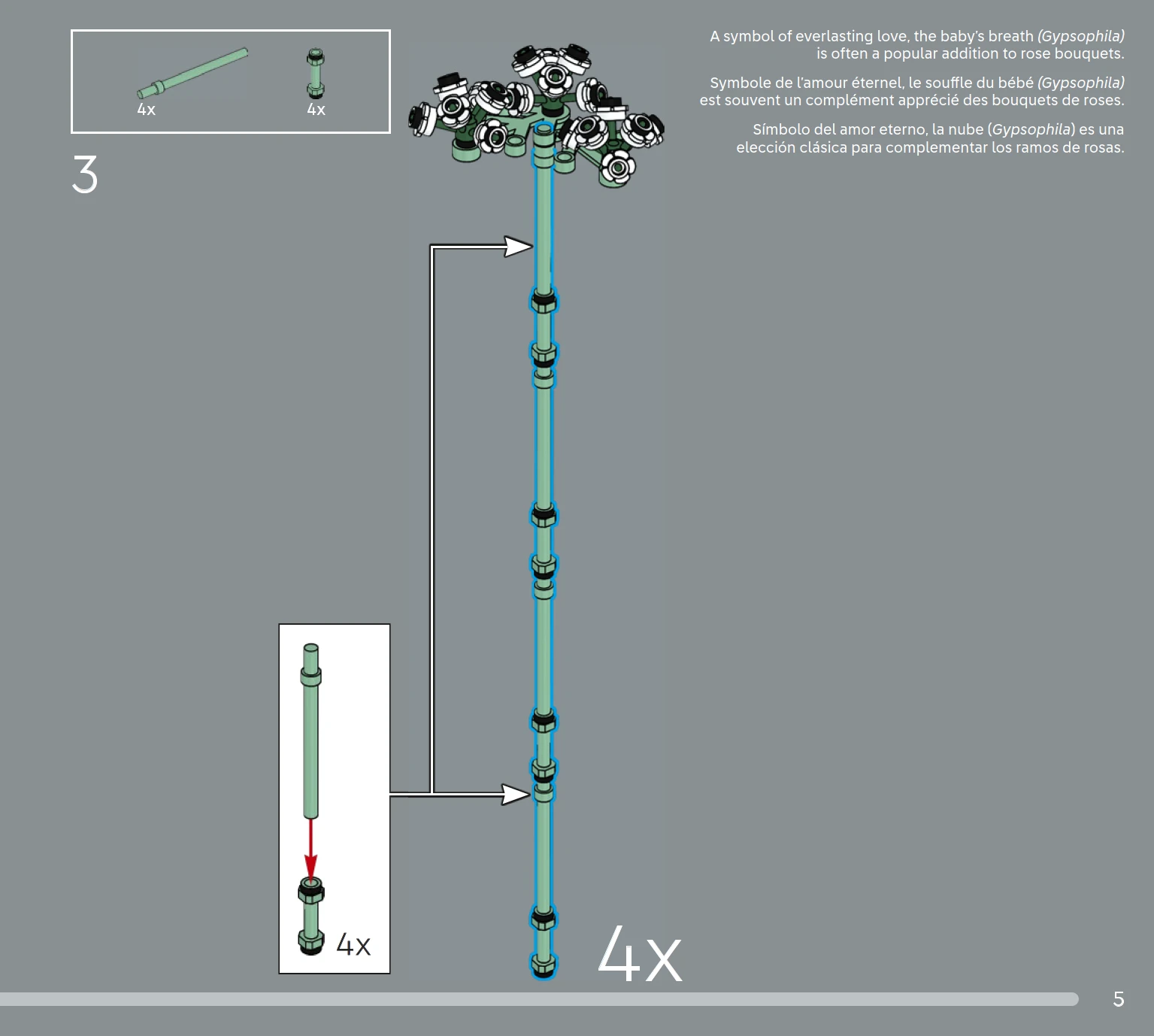 4x

4x

3

A symbol of everlasting love, the baby's breath (Gypsophila) is often a popular addition to rose bouquets.

Symbole de l'amour éternel, le souffle du bébé (Gypsophila) est souvent un complément apprécié des bouquets de roses.

Símbolo del amor eterno, la nube (Gypsophila) es una elección clásica para complementar los ramos de rosas.

4x

4x

5