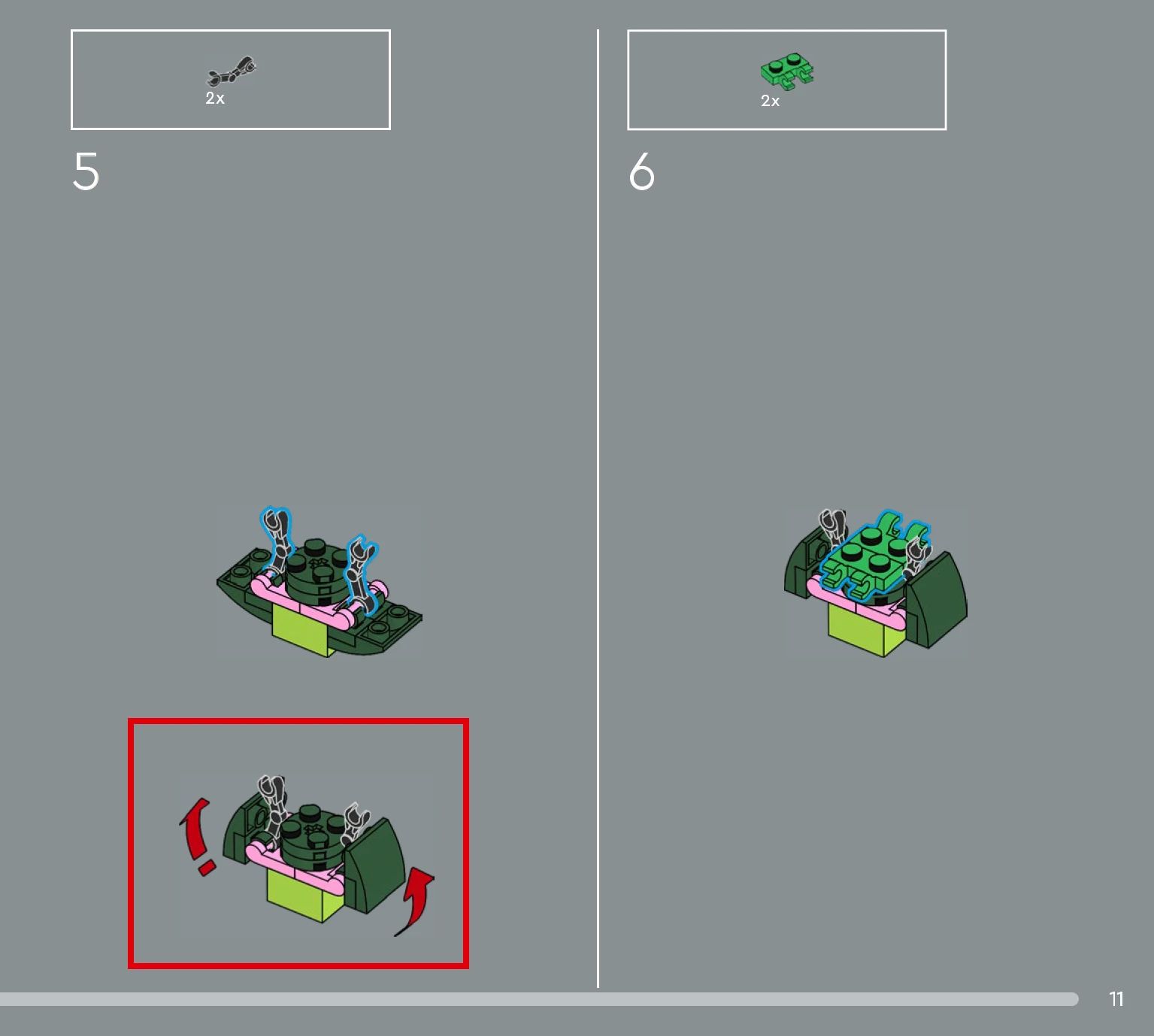 2x

5

2x

6

11