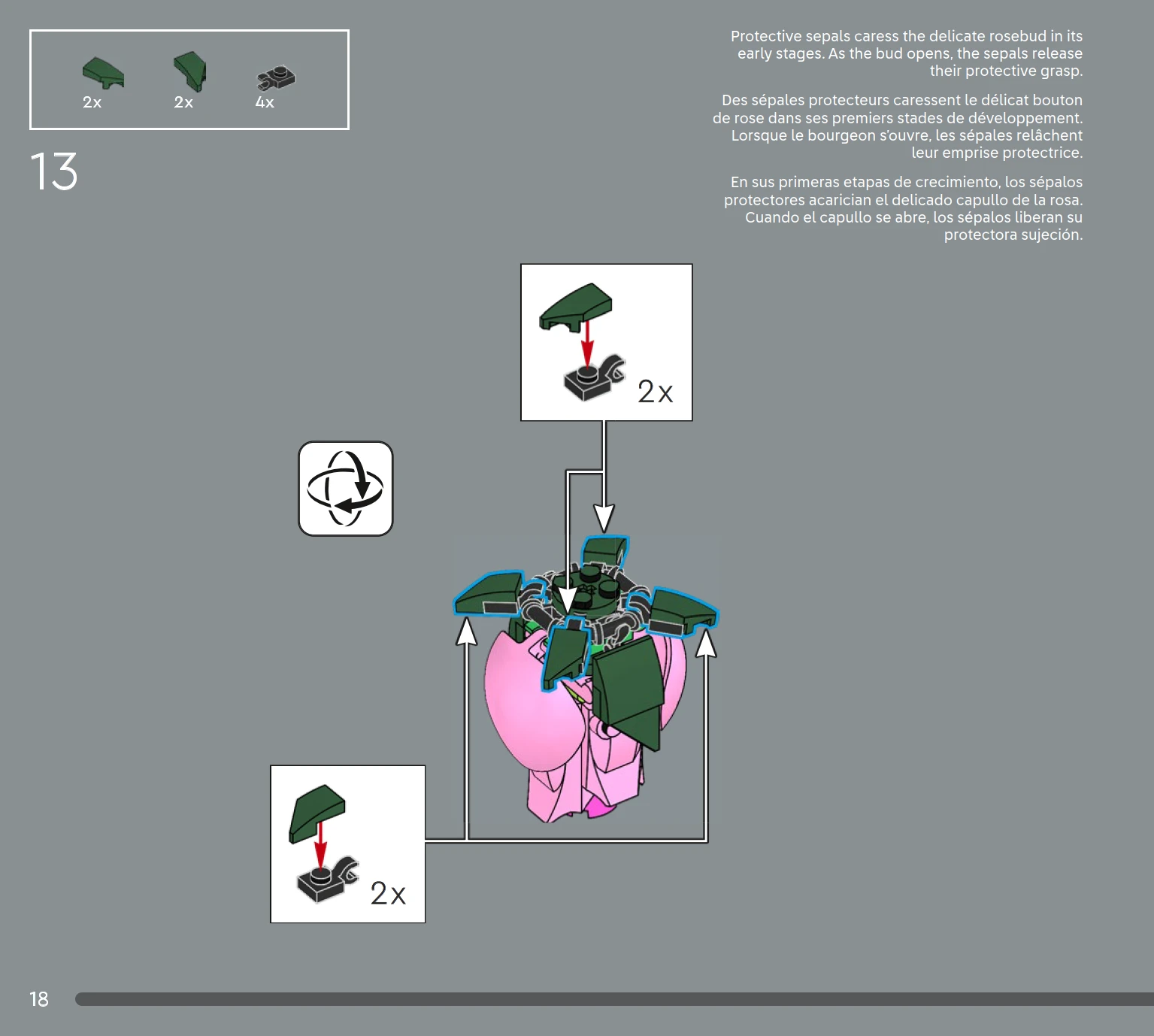 2x 2x 4x

13

Protective sepals caress the delicate rosebud in its early stages. As the bud opens, the sepals release their protective grasp.

Des sépales protecteurs caressent le délicat bouton de rose dans ses premiers stades de développement. Lorsque le bourgeon s'ouvre, les sépales relâchent leur emprise protectrice.

En sus primeras etapas de crecimiento, los sépalos protectores acarician el delicado capullo de la rosa. Cuando el capullo se abre, los sépalos liberan su protectora sujeción.

2x

2x

18