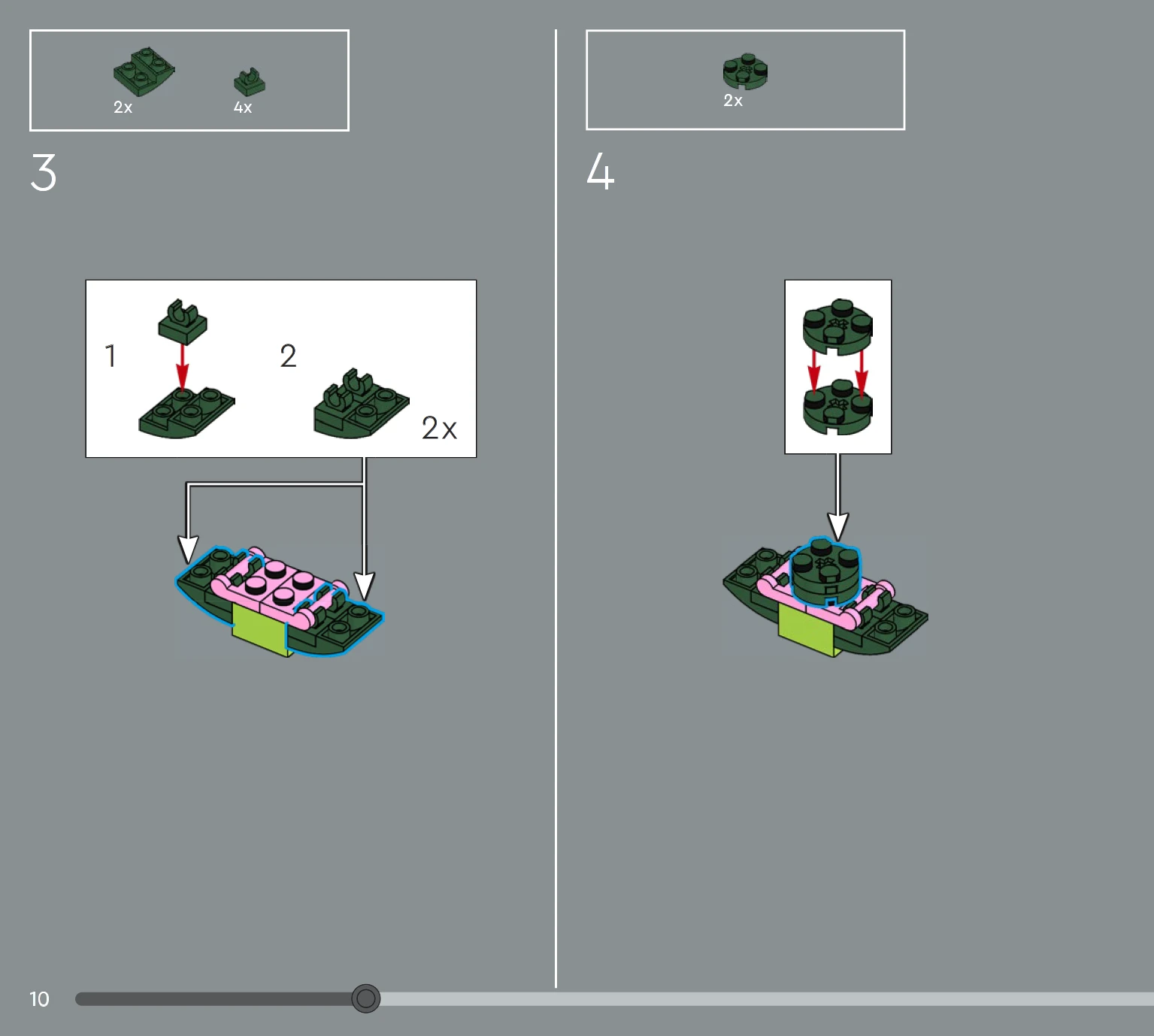 2x
4x

3

1

2

2x

2x

4

10