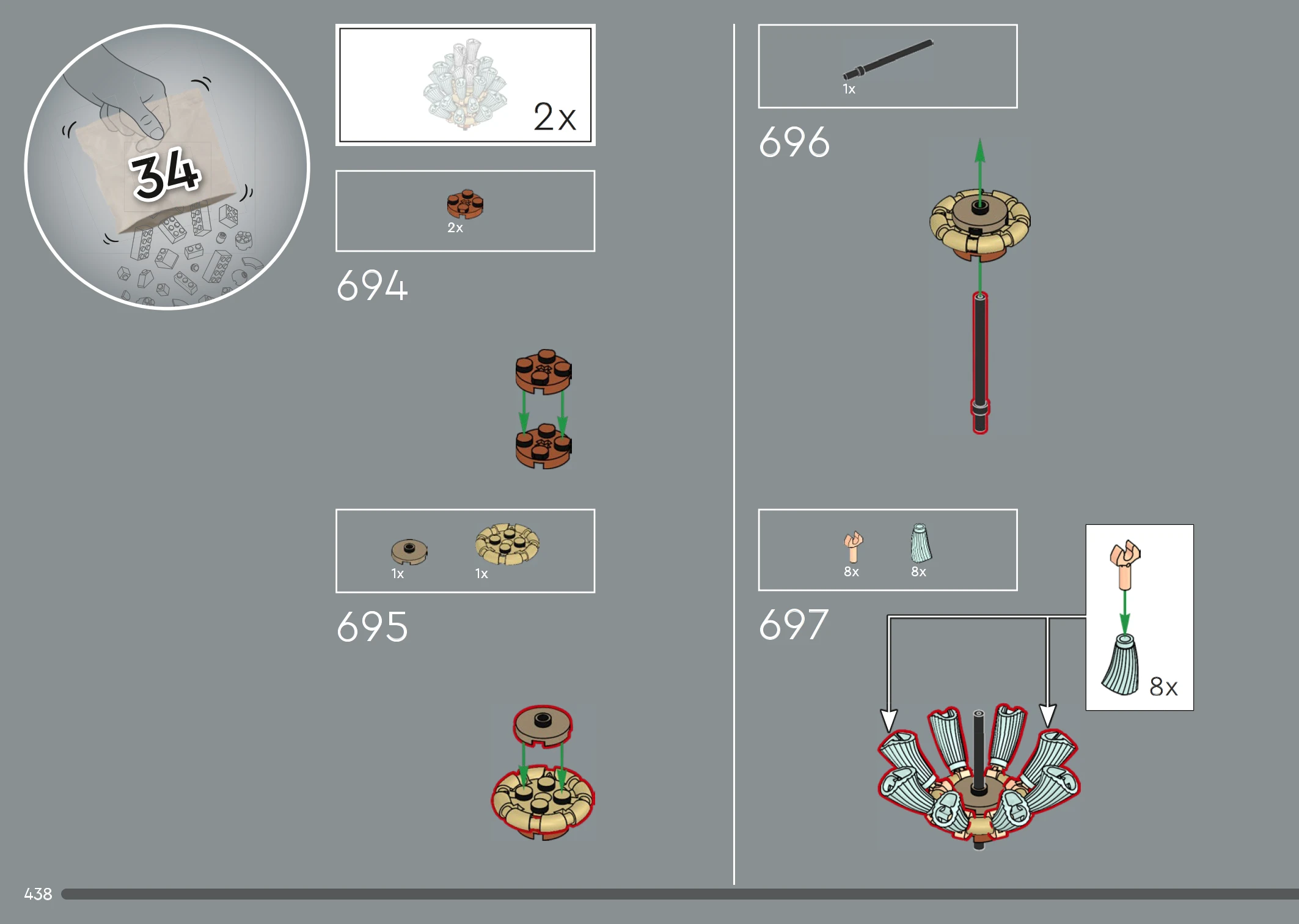 34

2x

2x

694

1x 1x

695

1x

696

8x 8x

697

8x

438