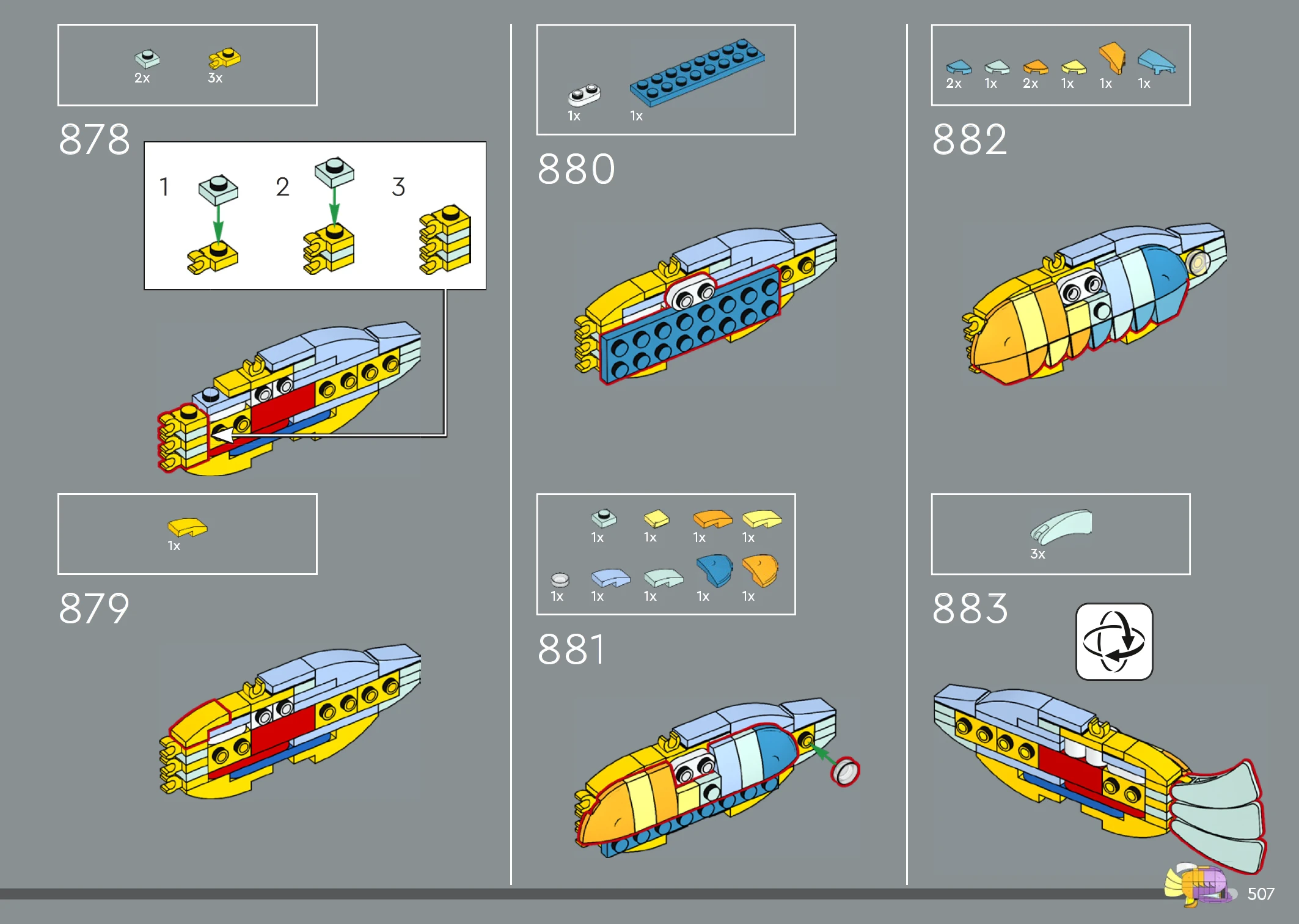 2x 3x

878

1 2 3

1x

879

1x 1x

880

1x 1x 1x 1x

1x 1x 1x 1x 1x

881

2x 1x 2x 1x 1x 1x

882

3x

883

507